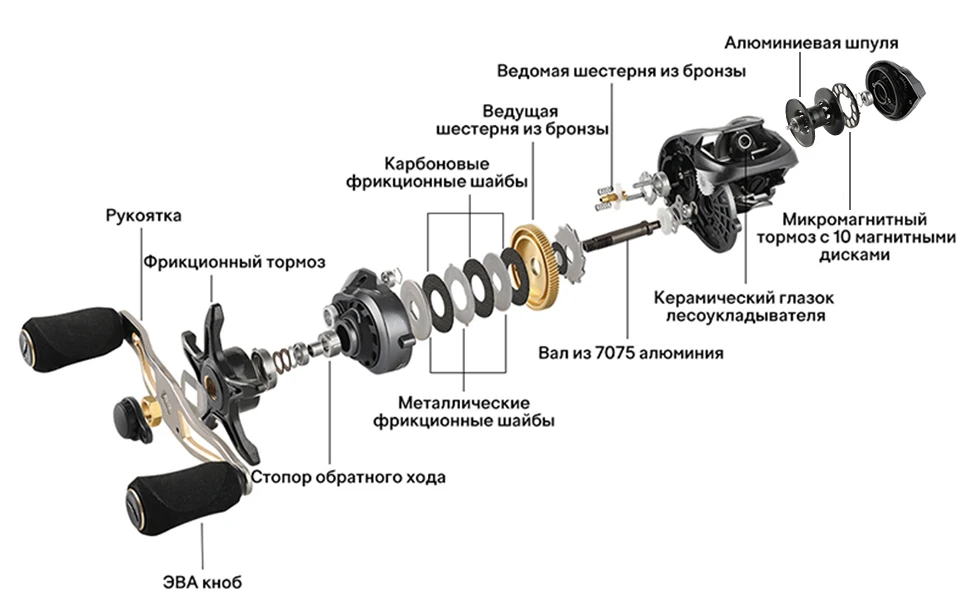 Алюминиевая шпуля

Ведомая шестерня из бронзы

Ведущая шестерня из бронзы

Карбоновые фрикционные шайбы

Рукоятка

Фрикционный тормоз

Микромагнитный тормоз с 10 магнитными дисками

Керамический глазок лесоукладывателя

Вал из 7075 алюминия

Металлические фрикционные шайбы

Стопор обратного хода

ЭВА кноб