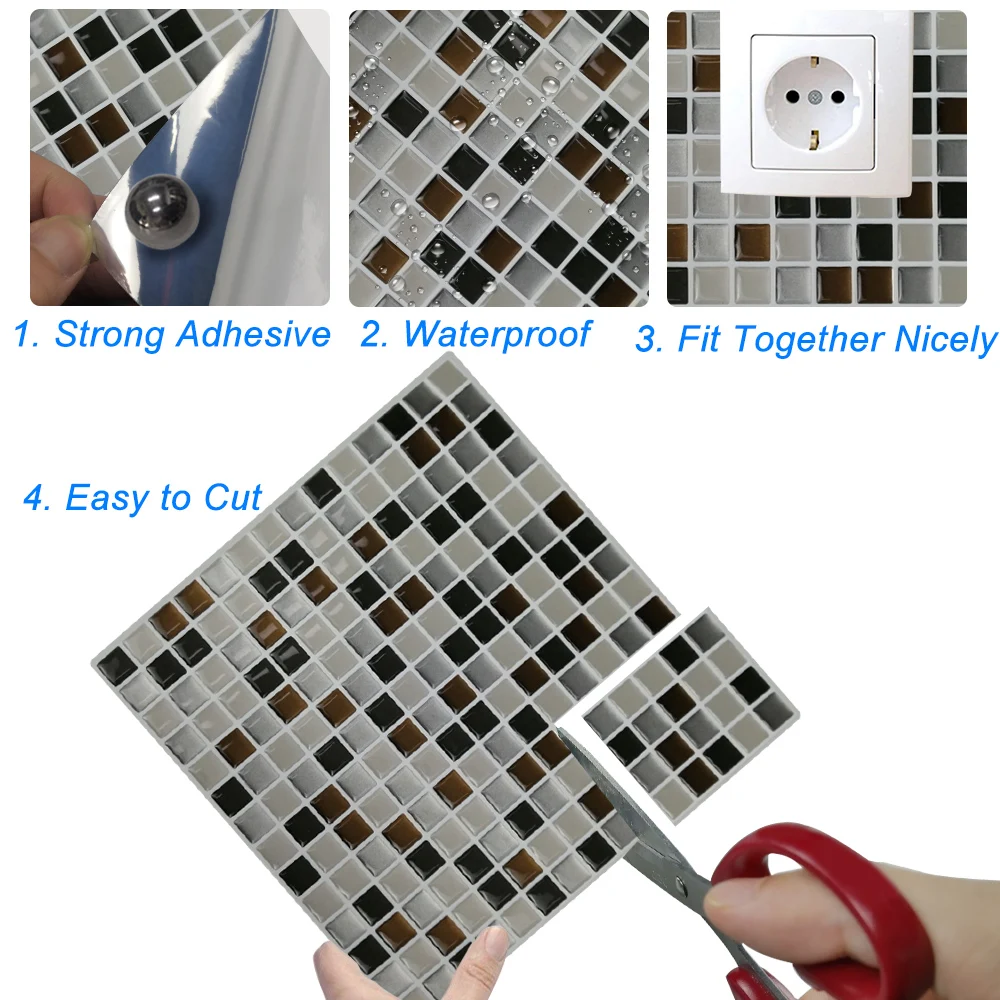 1. Strong Adhesive

2. Waterproof

3. Fit Together Nicely

4. Easy to Cut