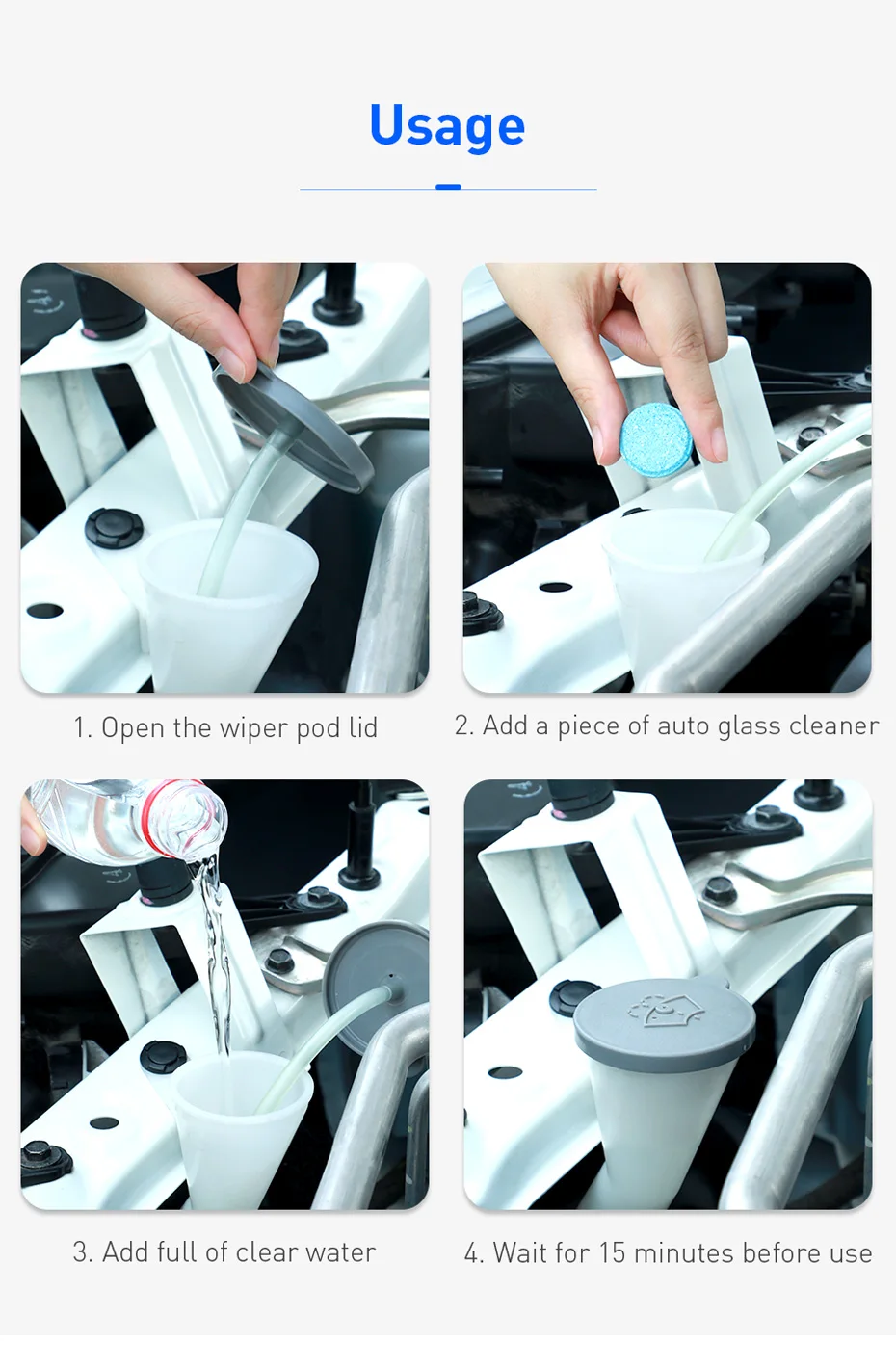 Usage

1. Open the wiper pod lid

2. Add a piece of auto glass cleaner

3. Add full of clear water

4. Wait for 15 minutes before use