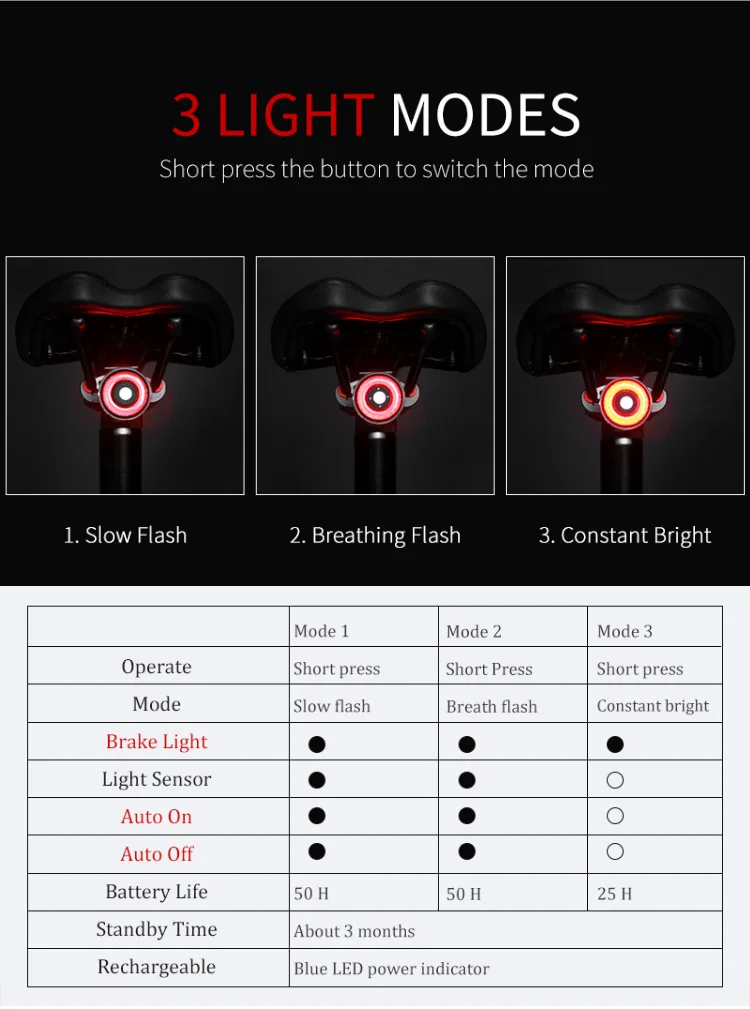 3 LIGHT MODES

Short press the button to switch the mode

1. Slow Flash

2. Breathing Flash

3. Constant Bright

| | Mode 1 | Mode 2 | Mode 3 |
|---|---|---|---|
| Operate | Short press | Short Press | Short press |
| Mode | Slow flash | Breath flash | Constant bright |
| Brake Light | ● | ● | ● |
| Light Sensor | ● | ● | ○ |
| Auto On | ● | ● | ○ |
| Auto Off | ● | ● | ○ |
| Battery Life | 50 H | 50 H | 25 H |
| Standby Time | About 3 months | | |
| Rechargeable | Blue LED power indicator | | |