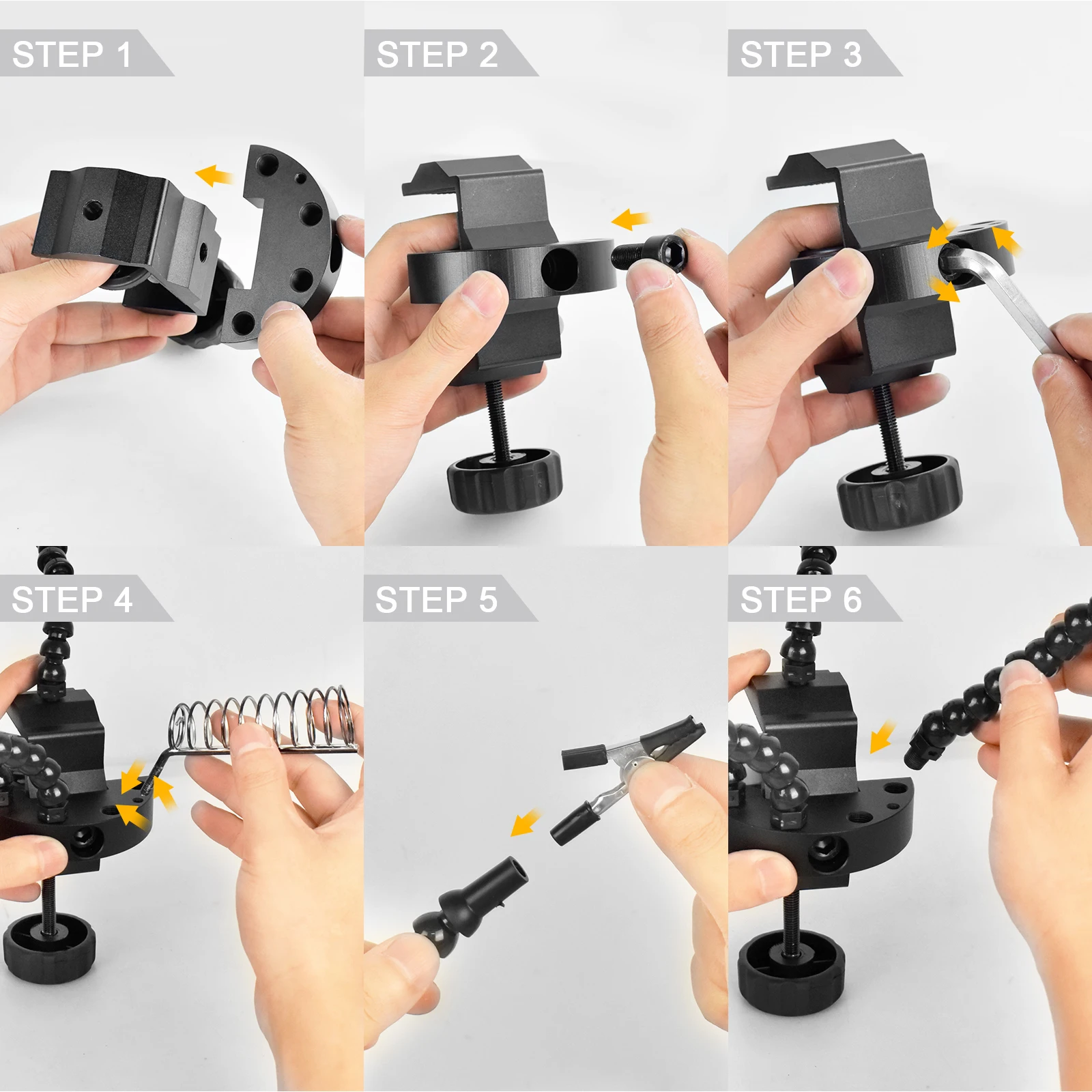 STEP 1

STEP 2

STEP 3

STEP 4

STEP 5

STEP 6