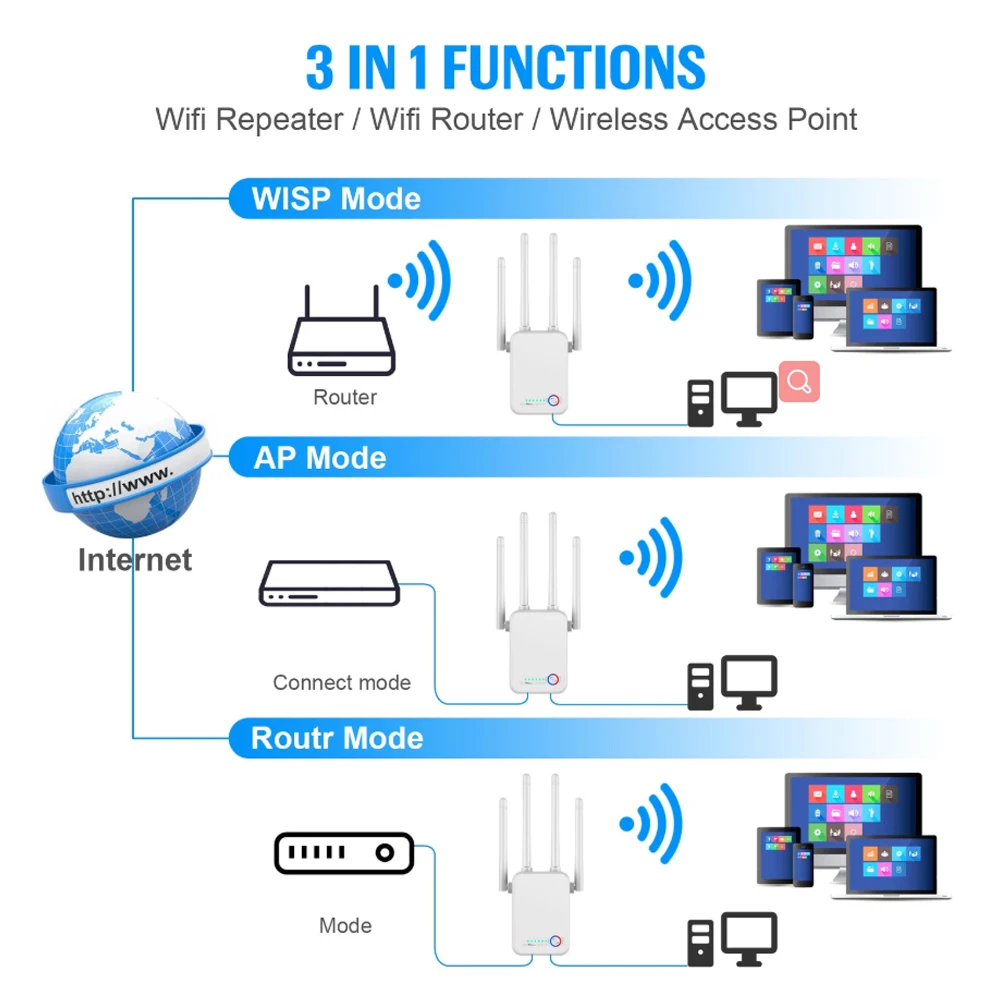 3 IN 1 FUNCTIONS

Wifi Repeater / Wifi Router / Wireless Access Point

WISP Mode

Router

http://www.

Internet

AP Mode

Connect mode

Routr Mode

Mode