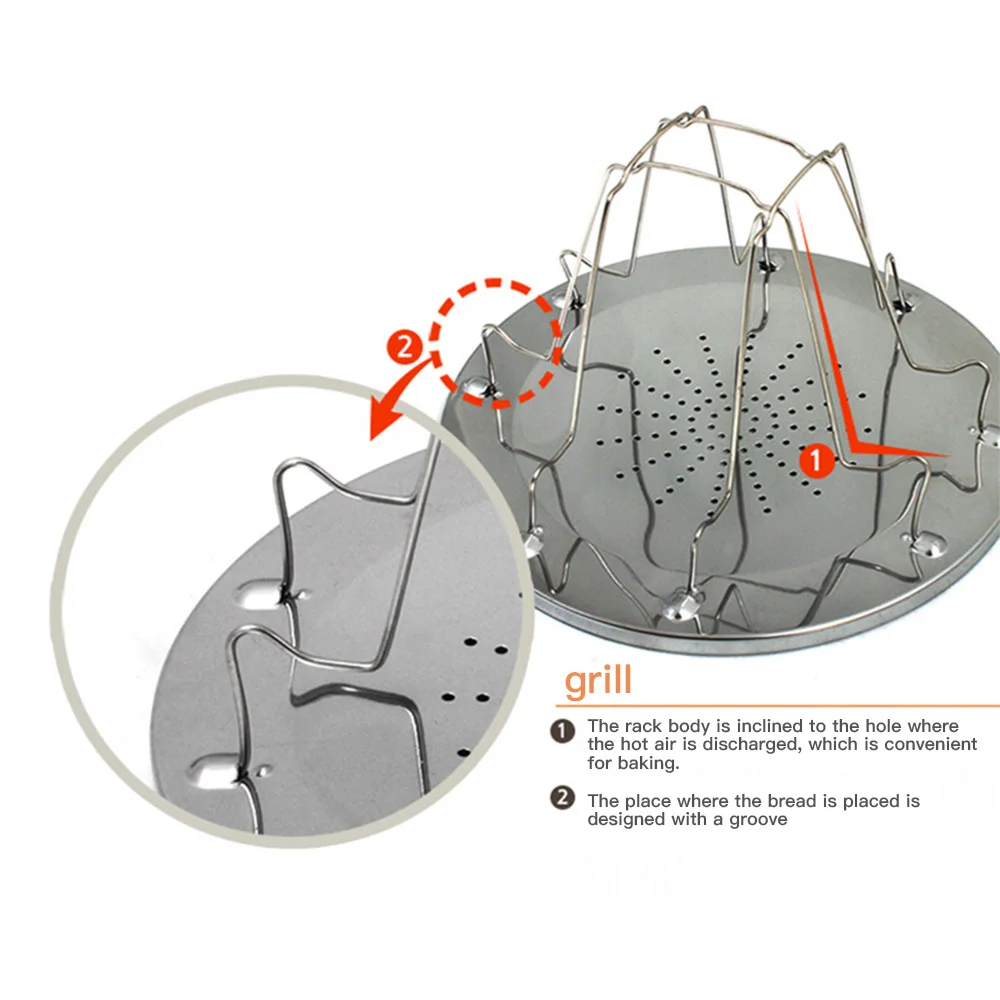 2

1

grill

1 The rack body is inclined to the hole where the hot air is discharged, which is convenient for baking.

2 The place where the bread is placed is designed with a groove