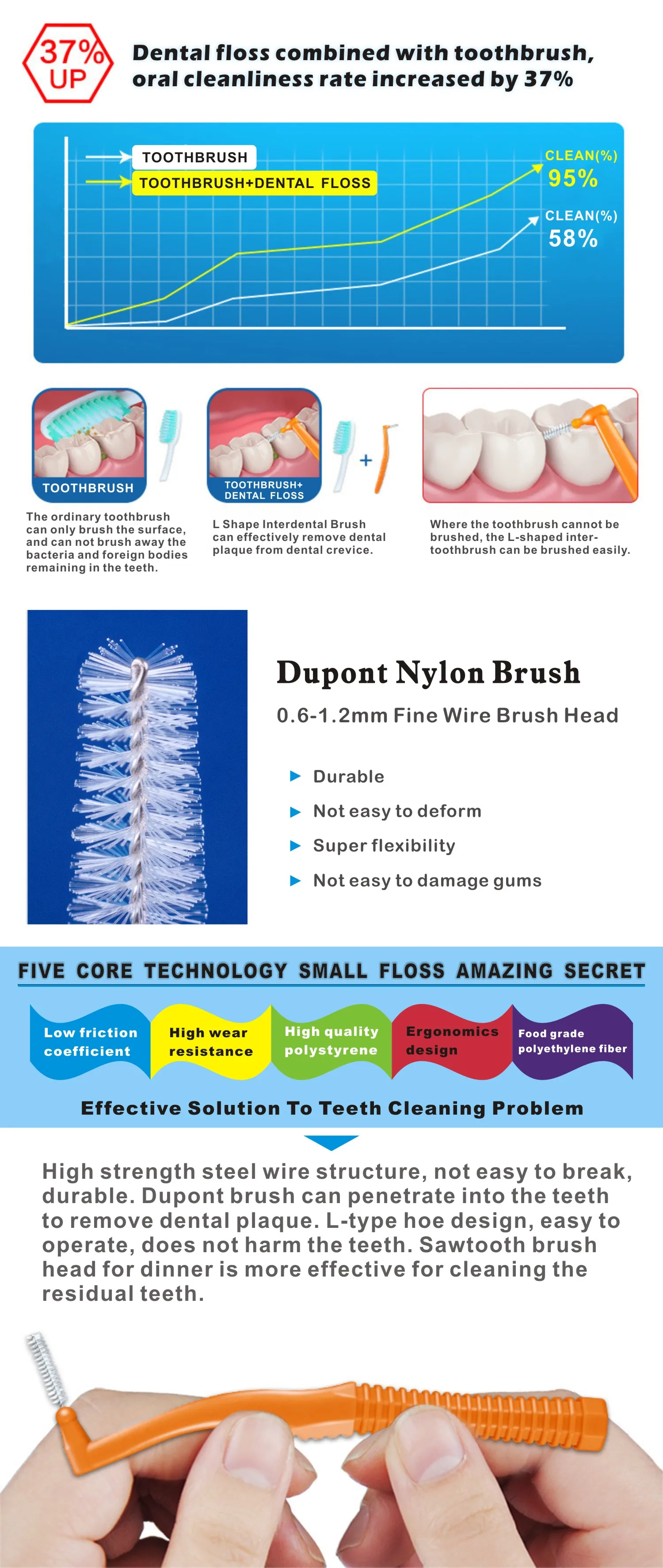 37% UP

Dental floss combined with toothbrush, oral cleanliness rate increased by 37%

TOOTHBRUSH
TOOTHBRUSH+DENTAL FLOSS
CLEAN(%)
95%
CLEAN(%)
58%

TOOTHBRUSH
The ordinary toothbrush can only brush the surface, and can not brush away the bacteria and foreign bodies remaining in the teeth.

TOOTHBRUSH+ DENTAL FLOSS
+
L Shape Interdental Brush can effectively remove dental plaque from dental crevice.

Where the toothbrush cannot be brushed, the L-shaped inter-toothbrush can be brushed easily.

Dupont Nylon Brush
0.6-1.2mm Fine Wire Brush Head

Durable
Not easy to deform
Super flexibility
Not easy to damage gums

FIVE CORE TECHNOLOGY SMALL FLOSS AMAZING SECRET

Low friction coefficient
High wear resistance
High quality polystyrene
Ergonomics design
Food grade polyethylene fiber

Effective Solution To Teeth Cleaning Problem

High strength steel wire structure, not easy to break, durable. Dupont brush can penetrate into the teeth to remove dental plaque. L-type hoe design, easy to operate, does not harm the teeth. Sawtooth brush head for dinner is more effective for cleaning the residual teeth.