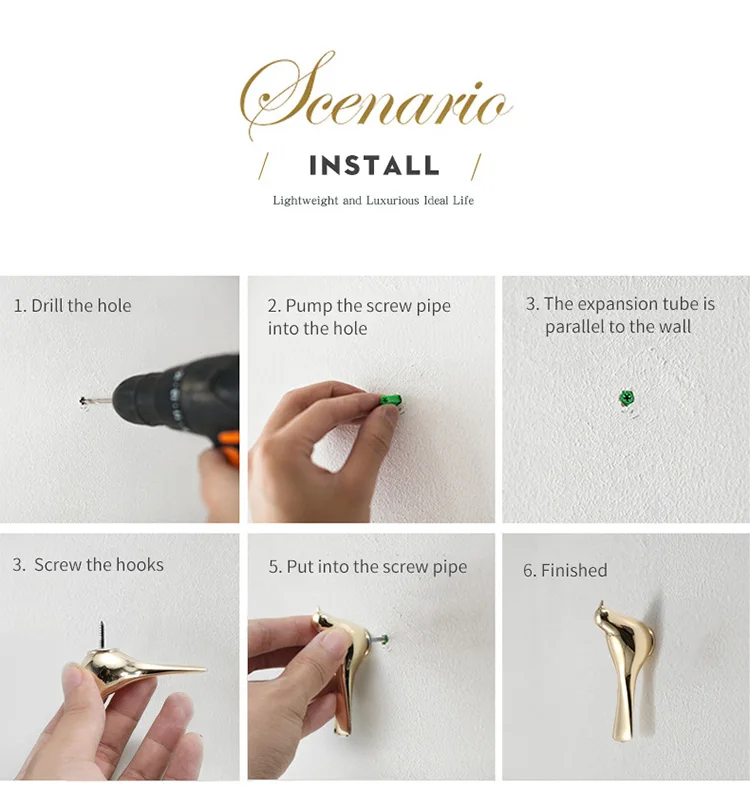 Scenario

/ INSTALL /

Lightweight and Luxurious Ideal Life

1. Drill the hole

2. Pump the screw pipe into the hole

3. The expansion tube is parallel to the wall

3. Screw the hooks

5. Put into the screw pipe

6. Finished