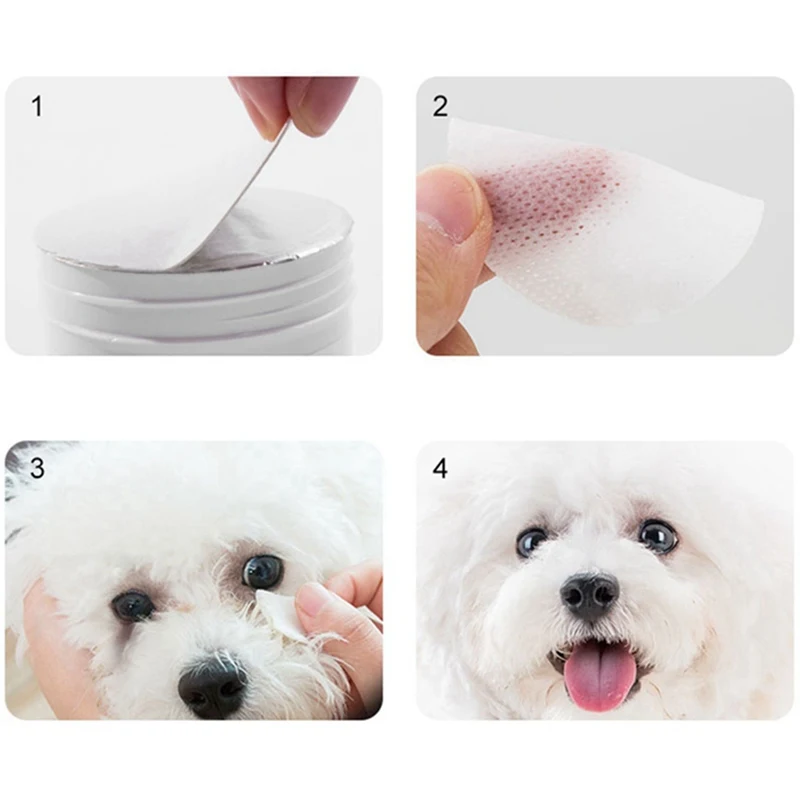 1

2

3

4