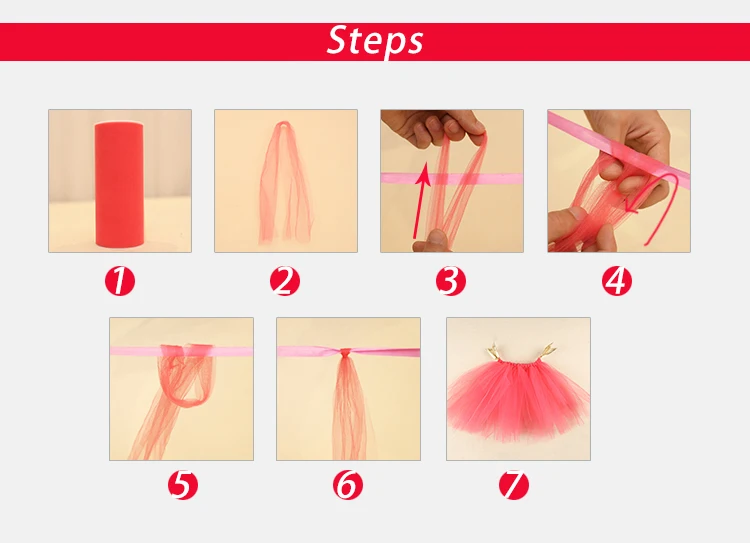 Steps

1

2

3

4

5

6

7