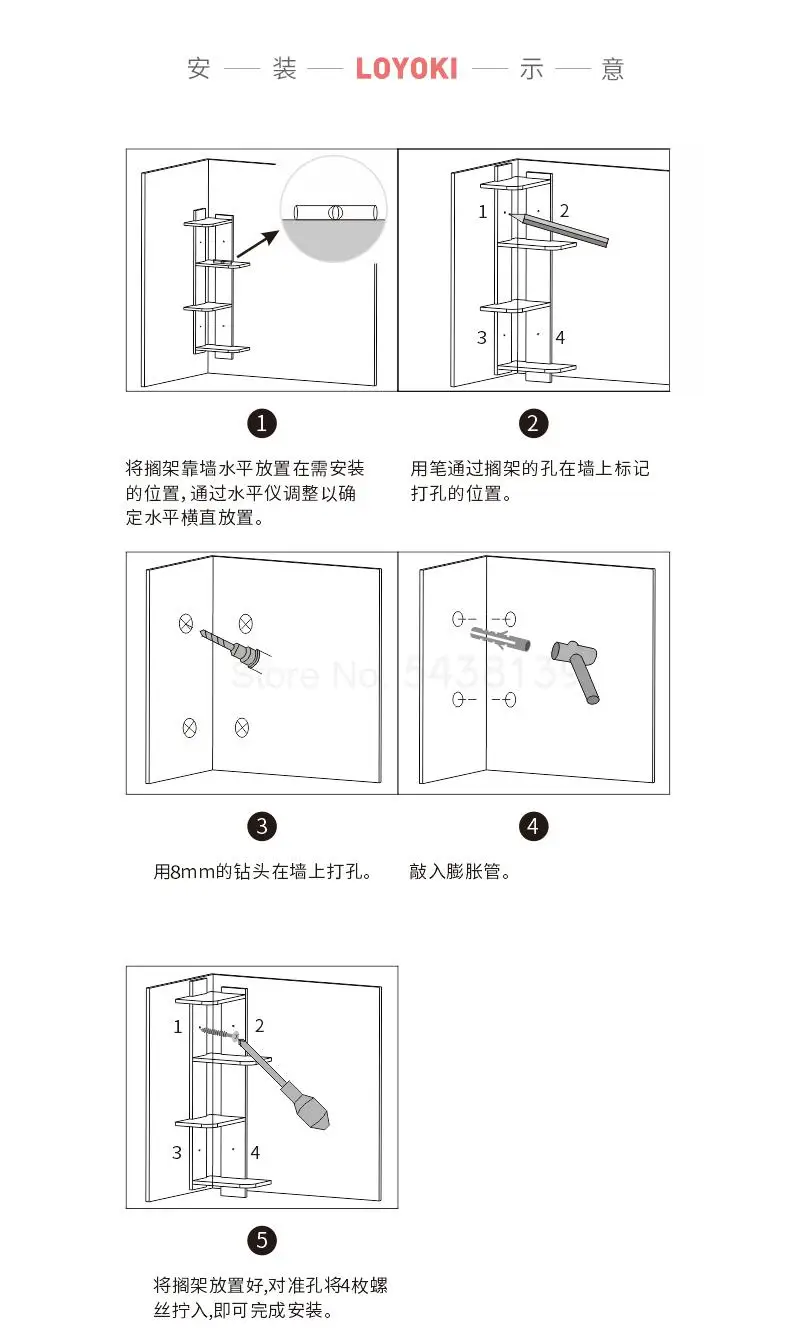 安 — 装 — LOYOKI — 示 — 意

1 2

3 4

1

将搁架靠墙水平放置在需安装的位置，通过水平仪调整以确定水平横直放置。

2

用笔通过搁架的孔在墙上标记打孔的位置。

Store No. 5438139

3

用8mm的钻头在墙上打孔。

4

敲入膨胀管。

1 2

3 4

5

将搁架放置好,对准孔将4枚螺丝拧入,即可完成安装。