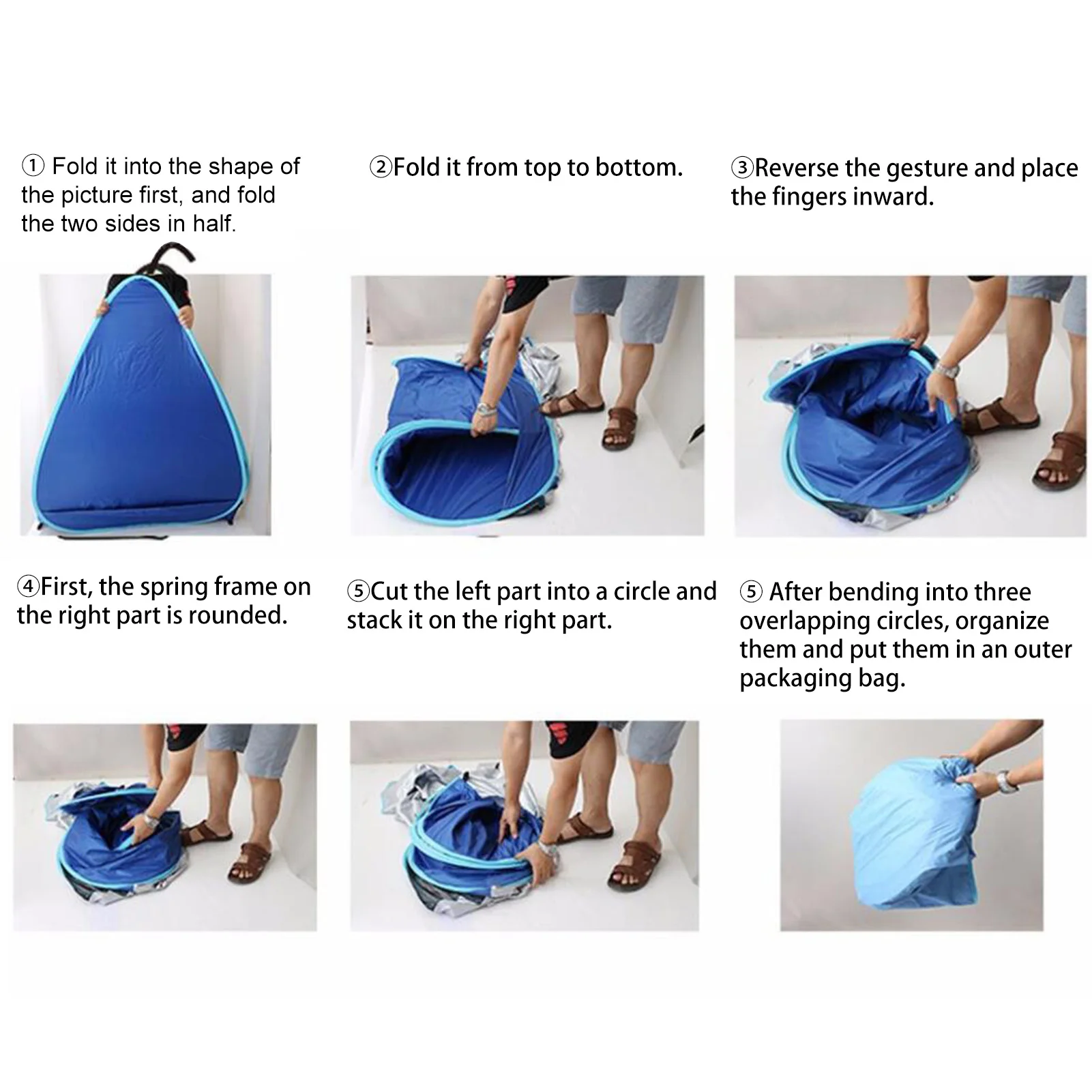 ① Fold it into the shape of the picture first, and fold the two sides in half.

②Fold it from top to bottom.

③Reverse the gesture and place the fingers inward.

④First, the spring frame on the right part is rounded.

⑤Cut the left part into a circle and stack it on the right part.

⑤ After bending into three overlapping circles, organize them and put them in an outer packaging bag.