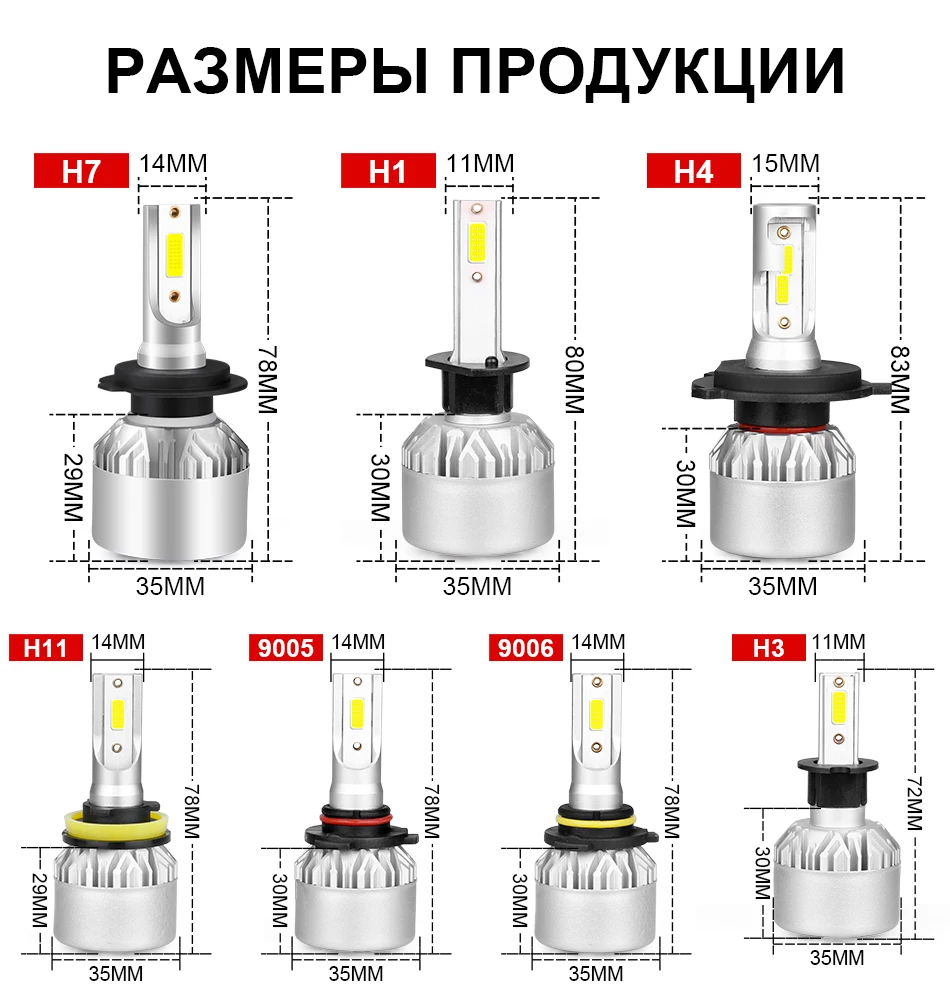 РАЗМЕРЫ ПРОДУКЦИИ

H7
14MM
78MM
29MM
35MM

H1
11MM
80MM
30MM
35MM

H4
15MM
83MM
30MM
35MM

H11
14MM
78MM
29MM
35MM

9005
14MM
78MM
30MM
35MM

9006
14MM
78MM
30MM
35MM

H3
11MM
72MM
30MM
35MM