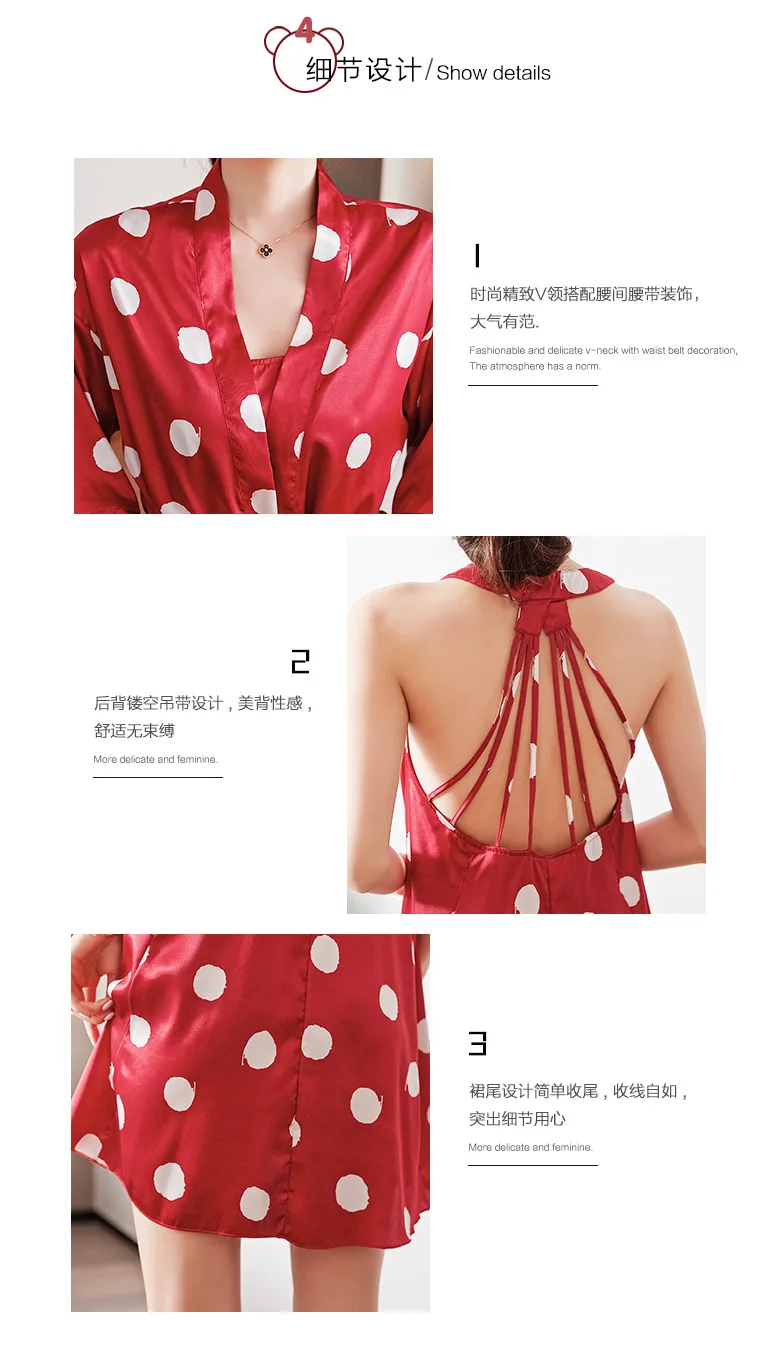 4
细节设计/Show details

1
时尚精致V领搭配腰间腰带装饰，大气有范.
Fashionable and delicate v-neck with waist belt decoration, The atmosphere has a norm.

2
后背镂空吊带设计，美背性感，舒适无束缚
More delicate and feminine.

3
裙尾设计简单收尾，收线自如，突出细节用心
More delicate and feminine.