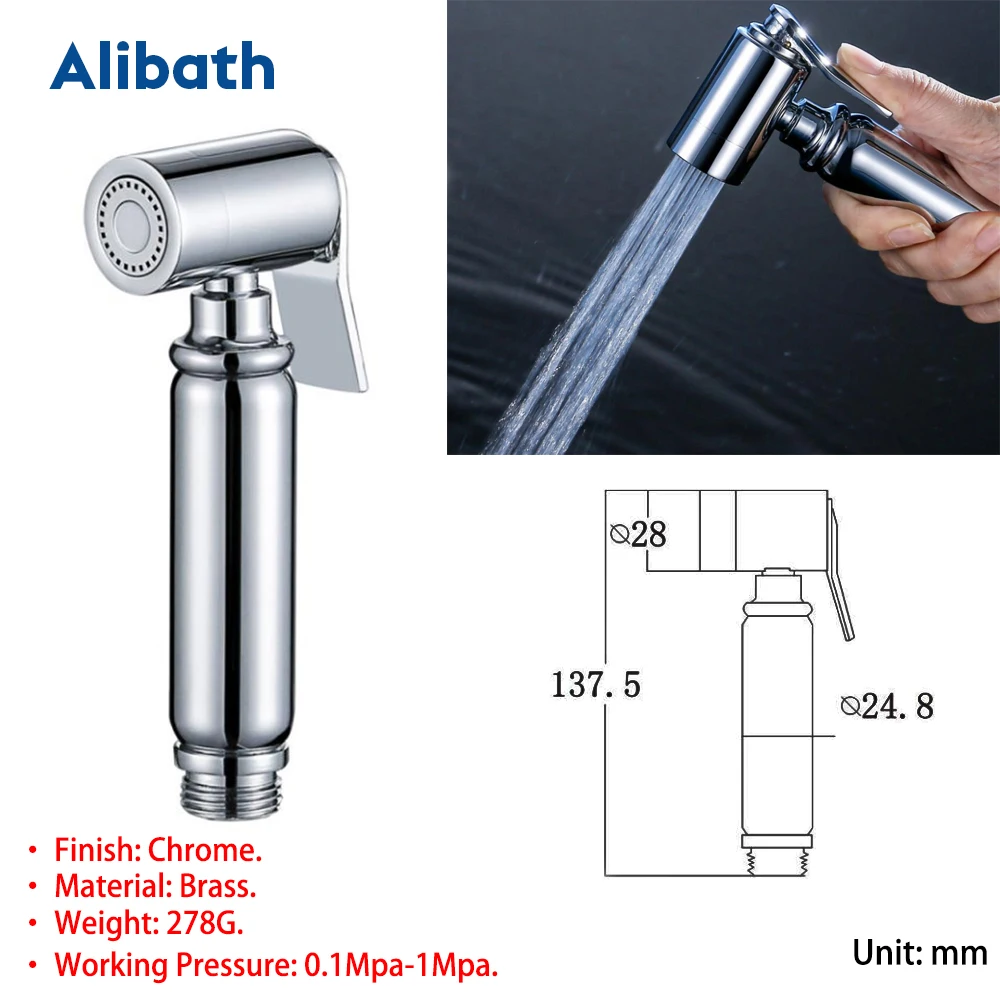 Alibath

⌀28

137.5

⌀24.8

• Finish: Chrome.
• Material: Brass.
• Weight: 278G.
• Working Pressure: 0.1Mpa-1Mpa.

Unit: mm