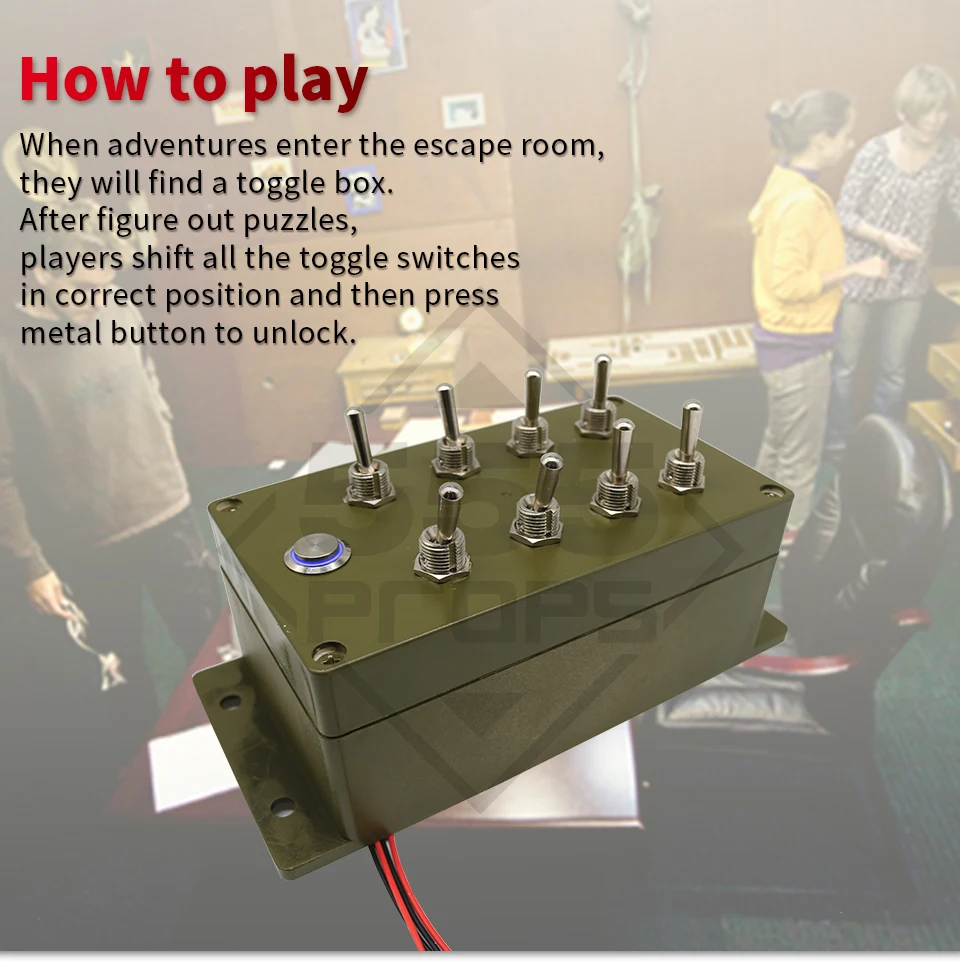 How to play

When adventures enter the escape room, they will find a toggle box.
After figure out puzzles, players shift all the toggle switches in correct position and then press metal button to unlock.

555 PROPS