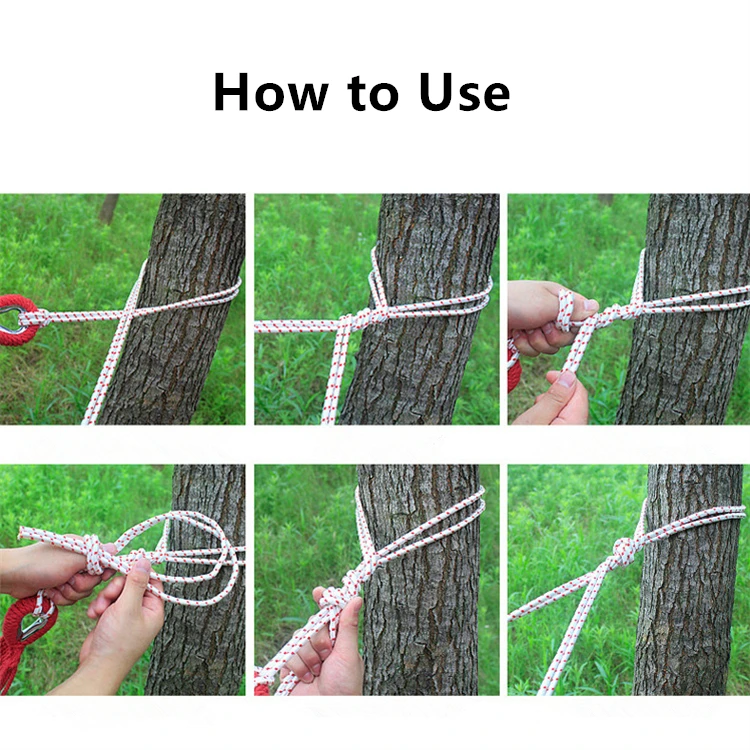 How to Use