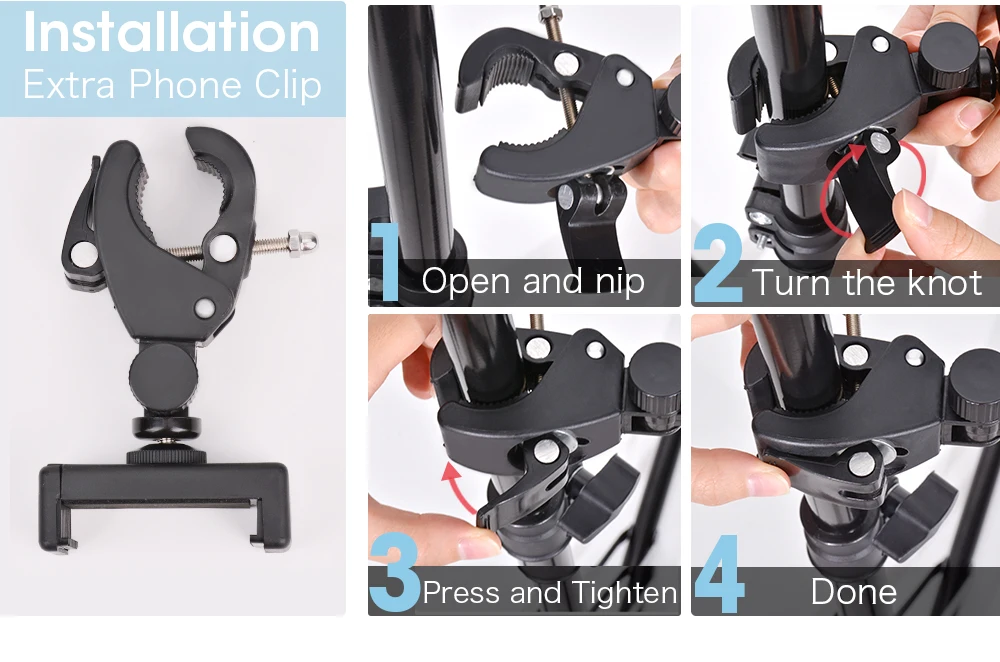 Installation
Extra Phone Clip

1 Open and nip

2 Turn the knot

3 Press and Tighten

4 Done