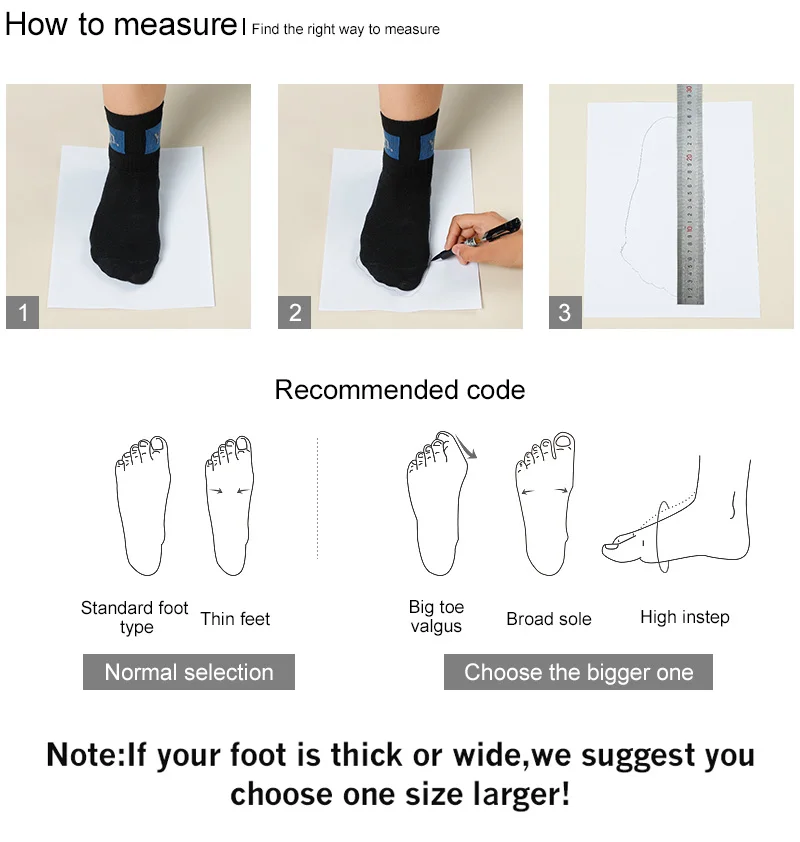 How to measure | Find the right way to measure

1

2

3

Recommended code

Standard foot type

Thin feet

Big toe valgus

Broad sole

High instep

Normal selection

Choose the bigger one

Note:If your foot is thick or wide,we suggest you choose one size larger!