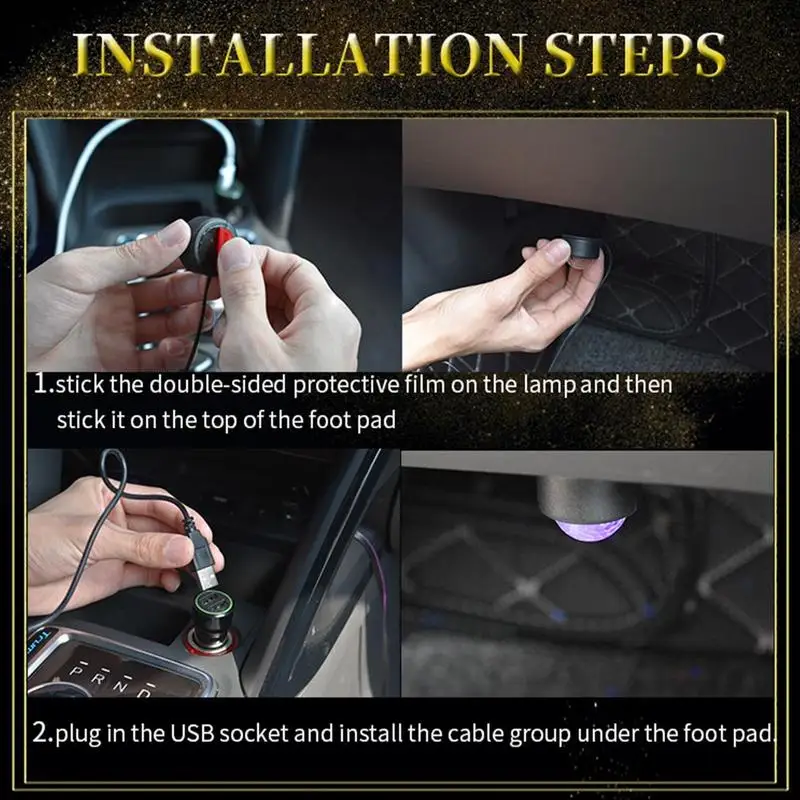 INSTALLATION STEPS

1.stick the double-sided protective film on the lamp and then stick it on the top of the foot pad

P R N D

2.plug in the USB socket and install the cable group under the foot pad.