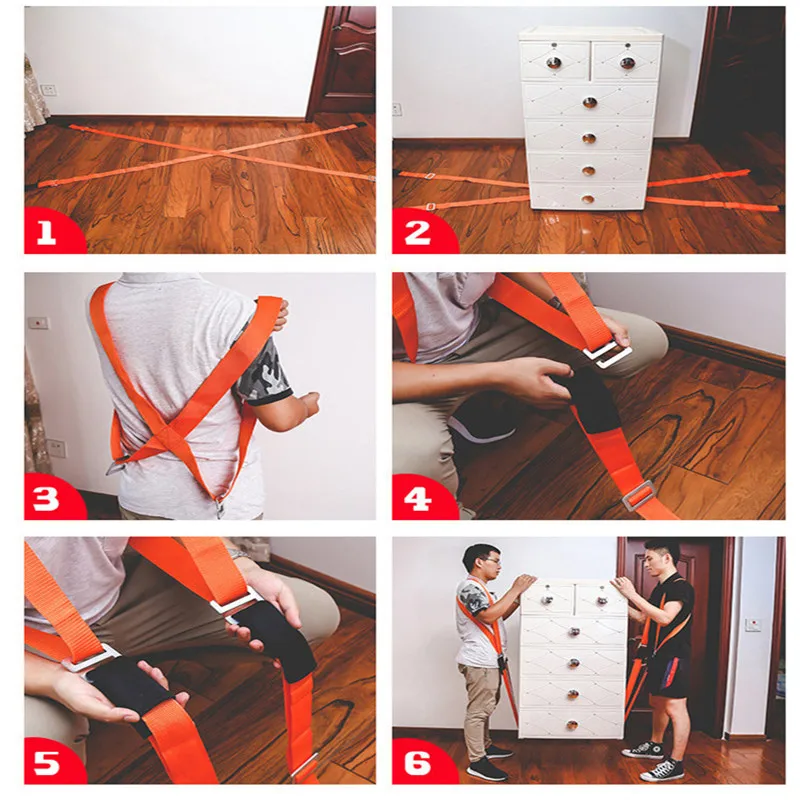 1

2

3

4

5

6