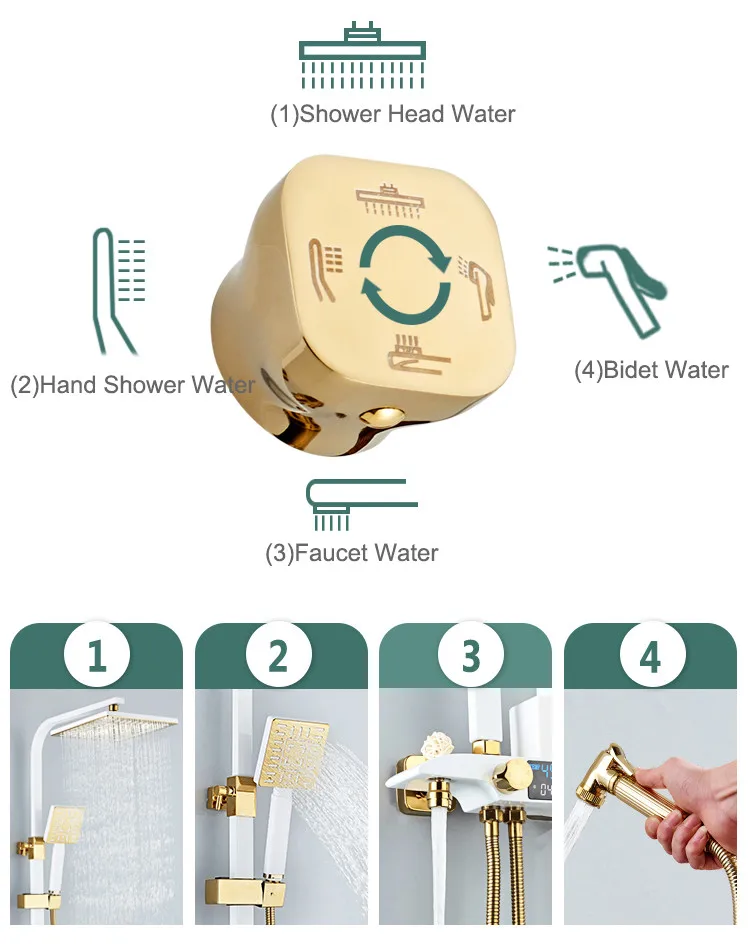 (1)Shower Head Water

(2)Hand Shower Water

(4)Bidet Water

(3)Faucet Water

1

2

3

4