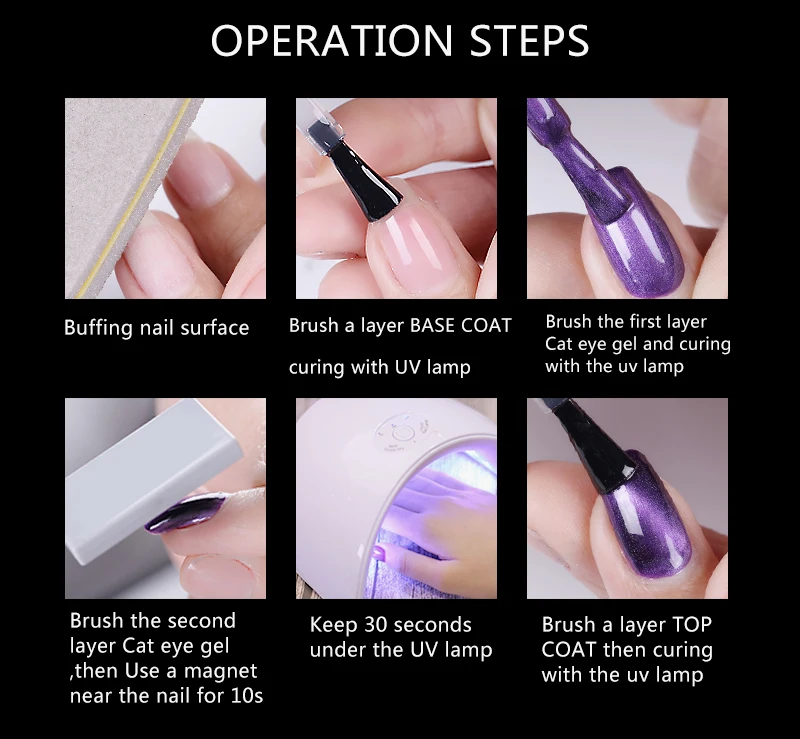 OPERATION STEPS

Buffing nail surface

Brush a layer BASE COAT

curing with UV lamp

Brush the first layer Cat eye gel and curing with the uv lamp

Brush the second layer Cat eye gel ,then Use a magnet near the nail for 10s

Keep 30 seconds under the UV lamp

Brush a layer TOP COAT then curing with the uv lamp