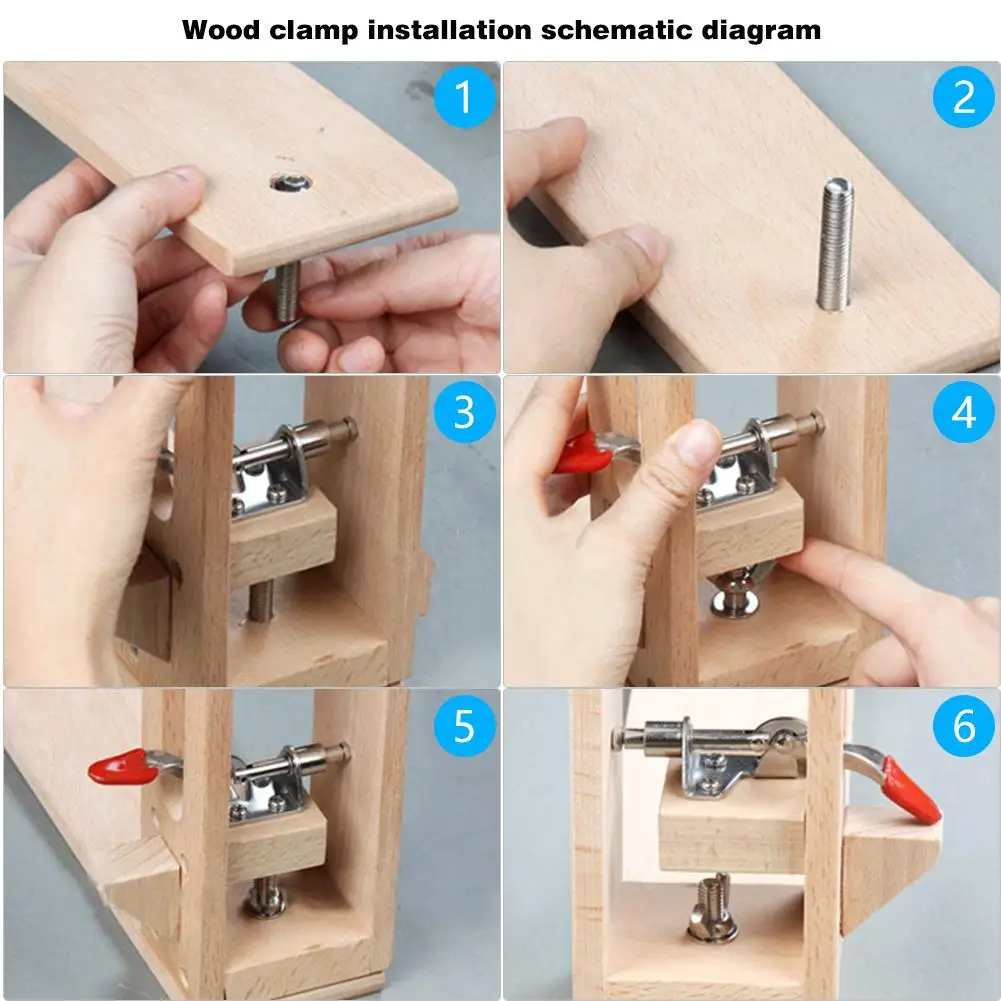 Wood clamp installation schematic diagram

1

2

3

4

5

6