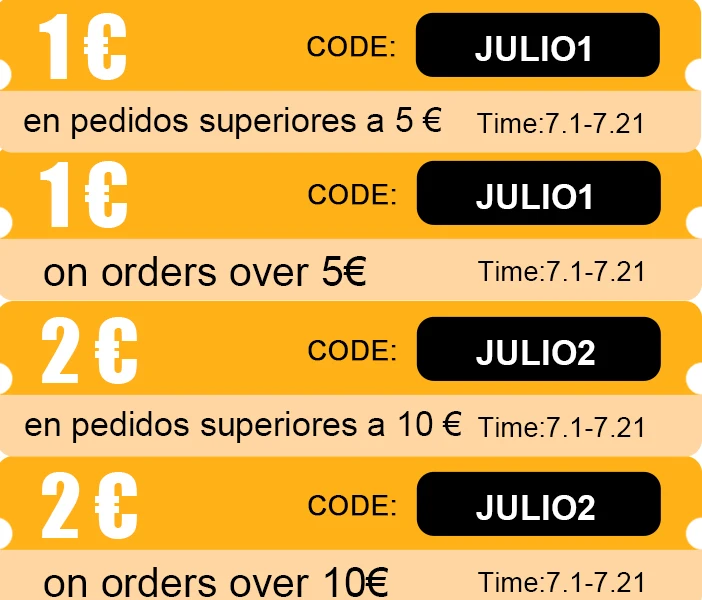 1€

CODE: JULIO1

en pedidos superiores a 5 € Time:7.1-7.21

1€

CODE: JULIO1

on orders over 5€ Time:7.1-7.21

2 €

CODE: JULIO2

en pedidos superiores a 10 € Time:7.1-7.21

2 €

CODE: JULIO2

on orders over 10€ Time:7.1-7.21