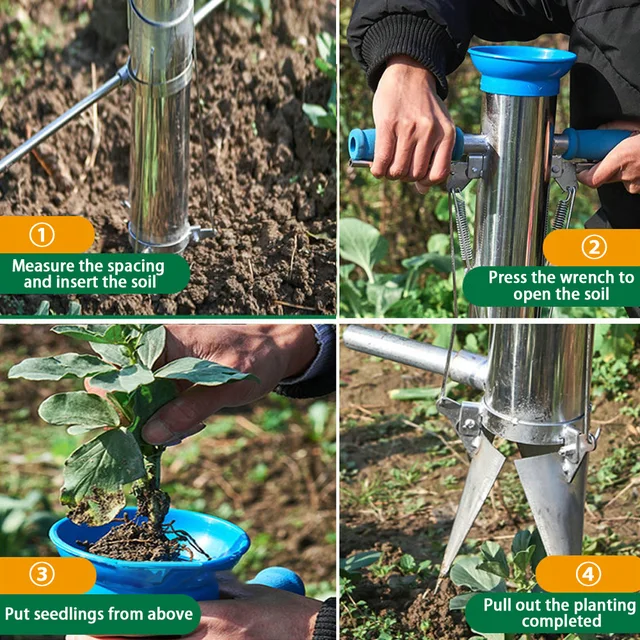 ① Measure the spacing and insert the soil

② Press the wrench to open the soil

③ Put seedlings from above

④ Pull out the planting completed