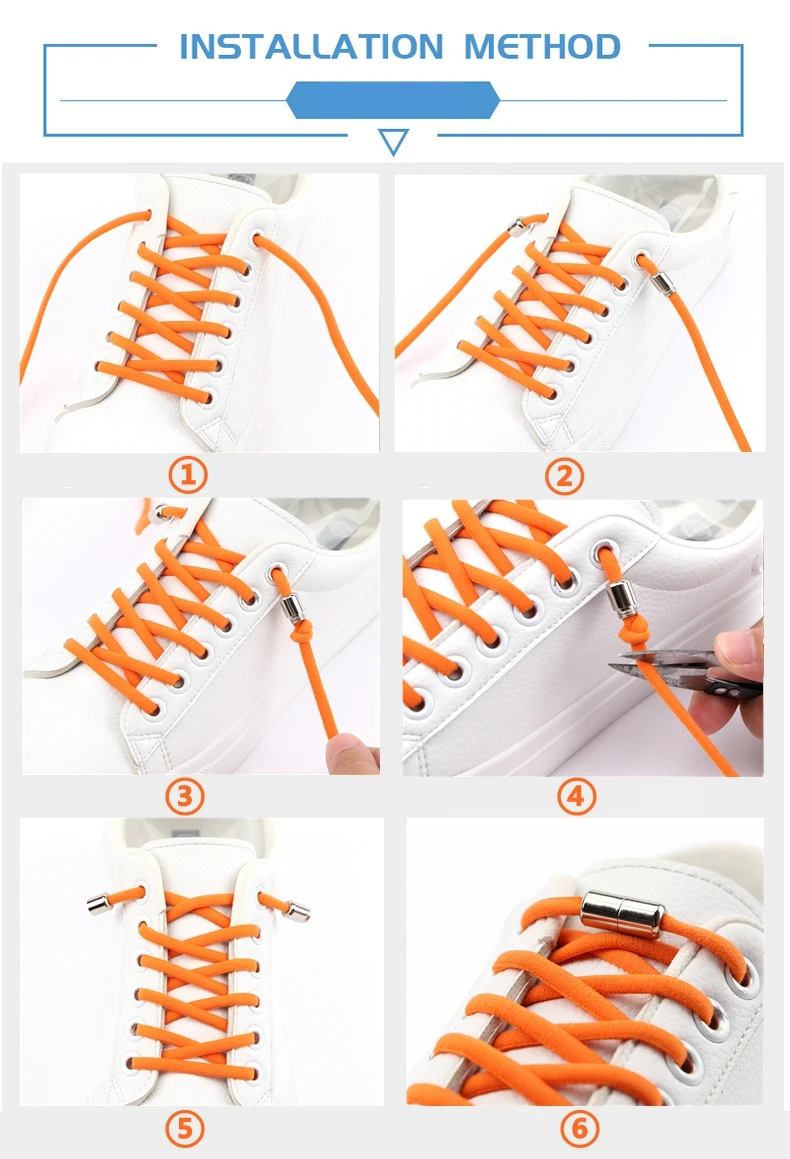 INSTALLATION METHOD

①

②

③

④

⑤

⑥