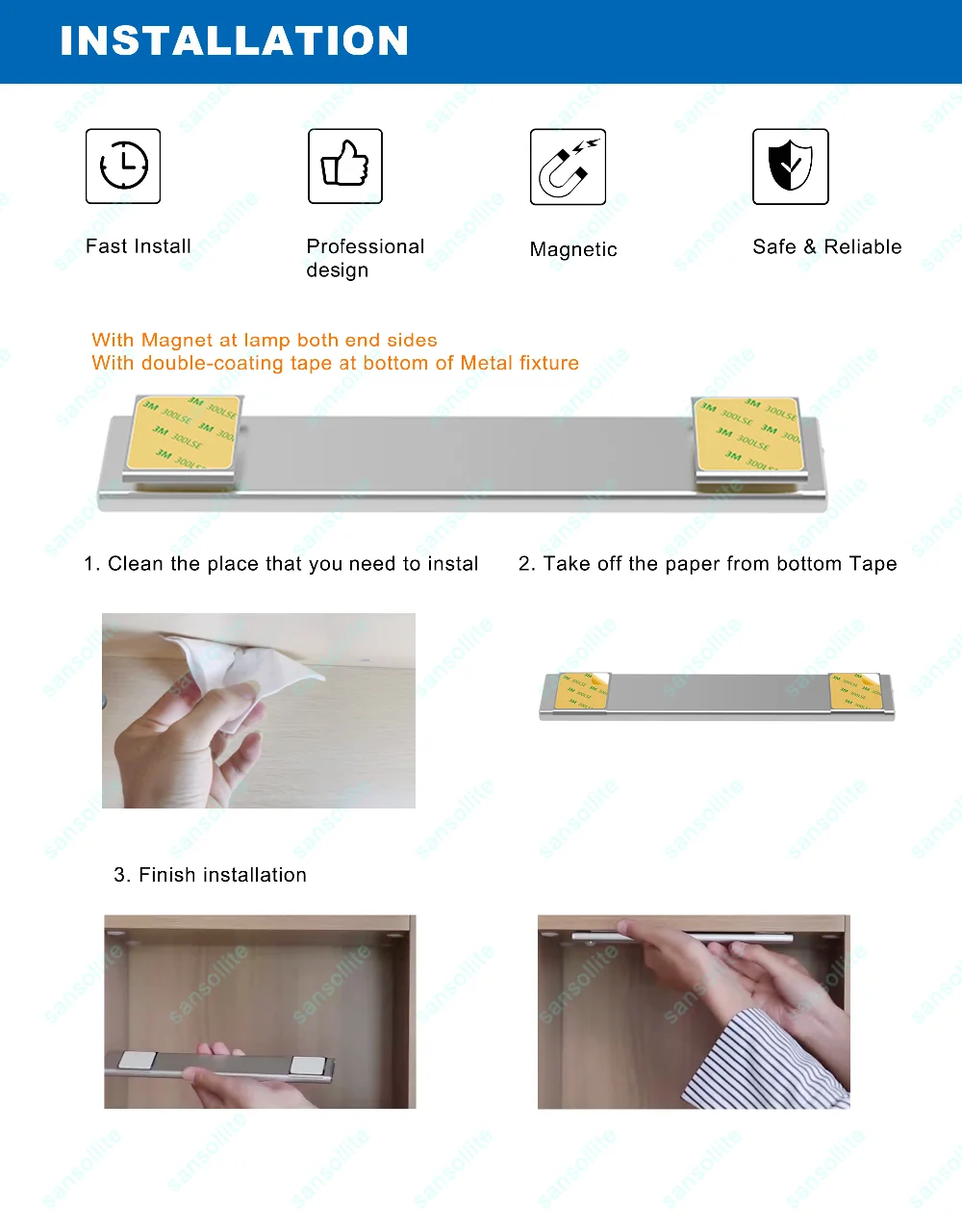 INSTALLATION

Fast Install

Professional design

Magnetic

Safe & Reliable

With Magnet at lamp both end sides
With double-coating tape at bottom of Metal fixture

3M 300LSE 3M 300LSE 3M 300LSE 3M 300LSE

3M 300LSE 3M 300LSE 3M 300LSE 3M 300LSE

1. Clean the place that you need to instal

2. Take off the paper from bottom Tape

3. Finish installation

sansollite