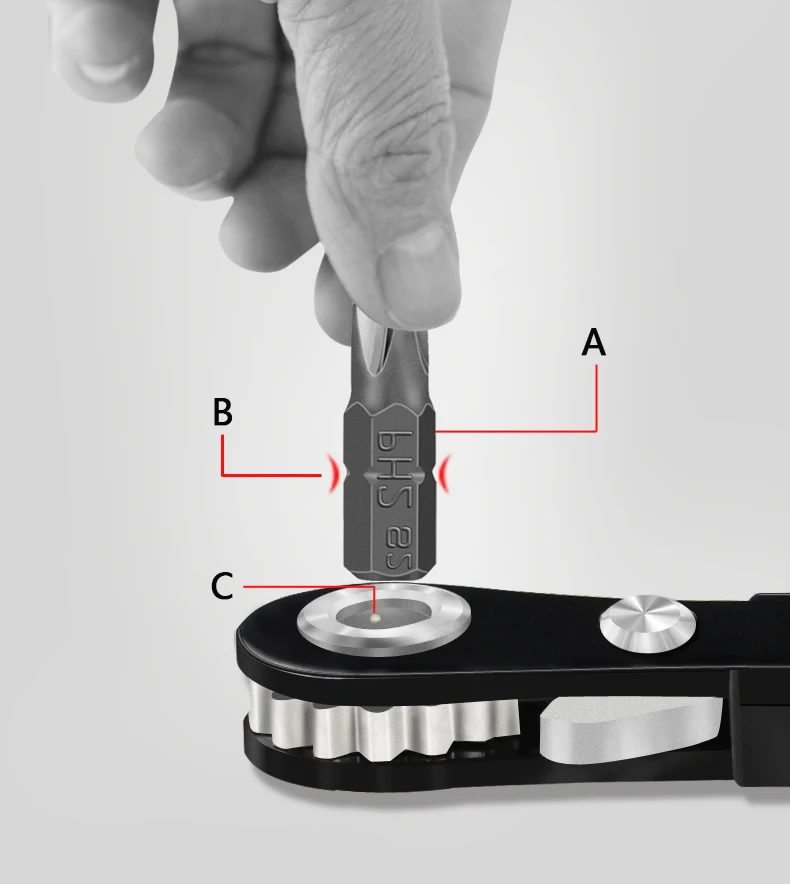 A
B
PH2 S2
C