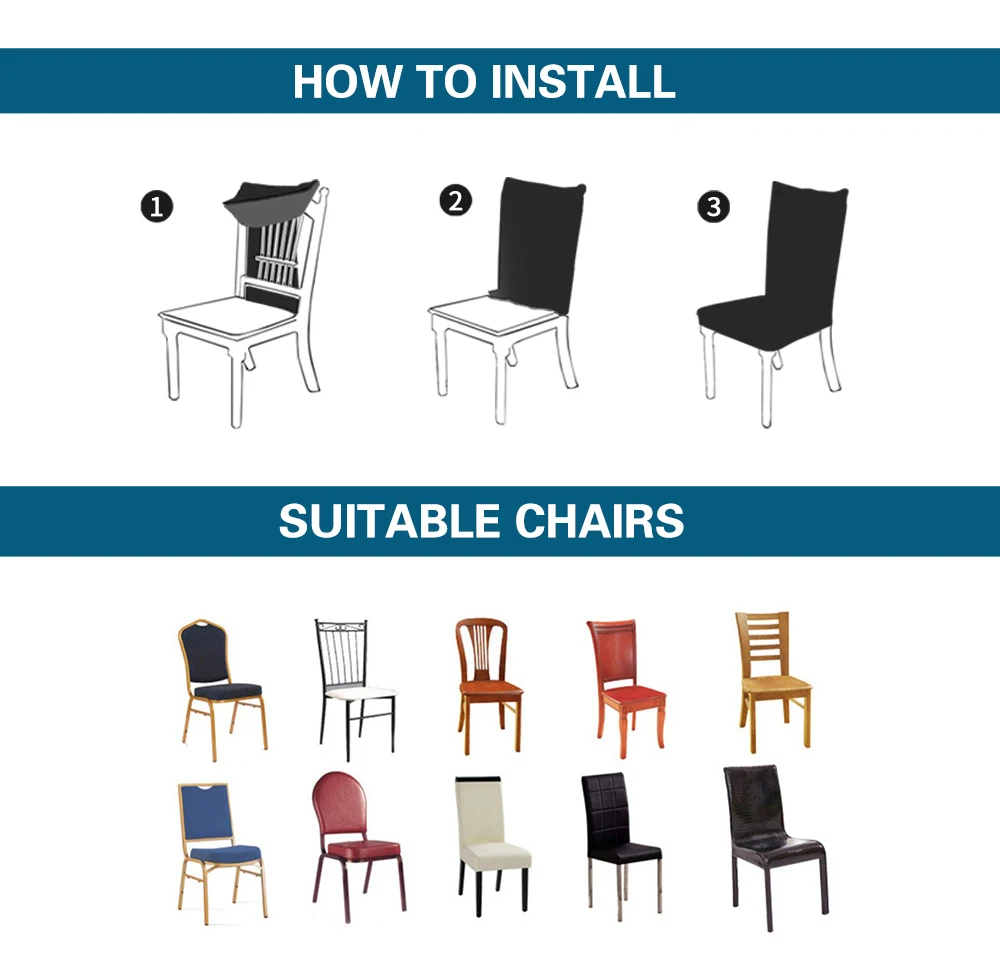 HOW TO INSTALL

1

2

3

SUITABLE CHAIRS