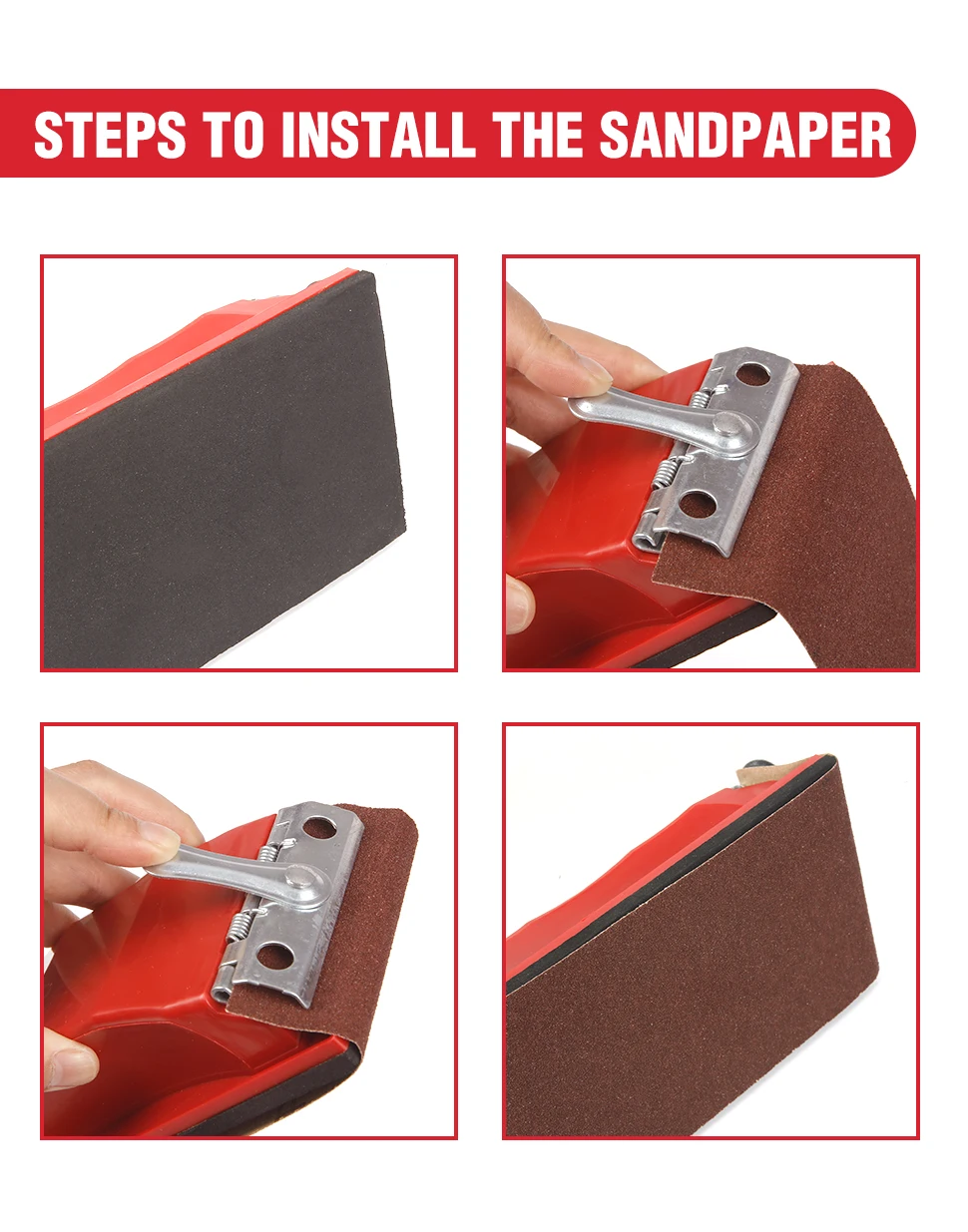 STEPS TO INSTALL THE SANDPAPER