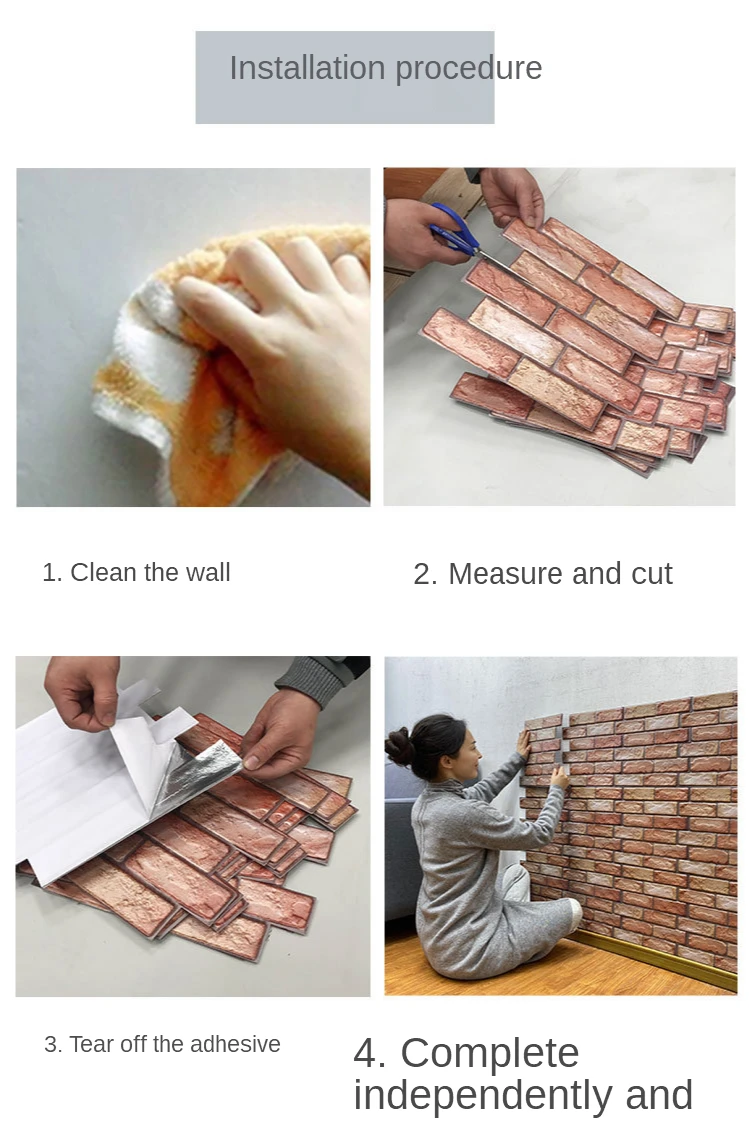 Installation procedure

1. Clean the wall

2. Measure and cut

3. Tear off the adhesive

4. Complete independently and