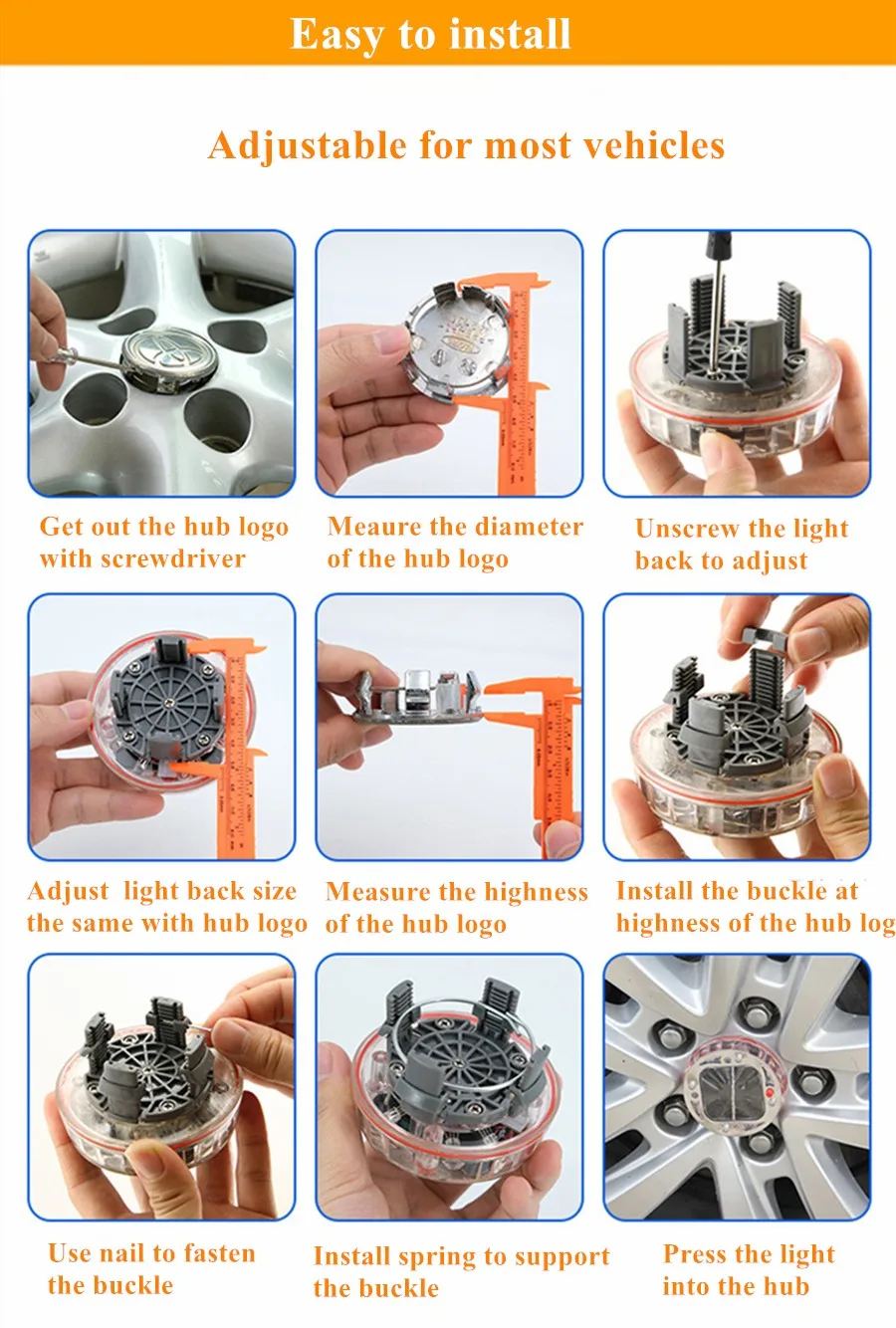 Easy to install

Adjustable for most vehicles

Get out the hub logo with screwdriver

Meaure the diameter of the hub logo

Unscrew the light back to adjust

Adjust light back size the same with hub logo

Measure the highness of the hub logo

Install the buckle at highness of the hub log

Use nail to fasten the buckle

Install spring to support the buckle

Press the light into the hub