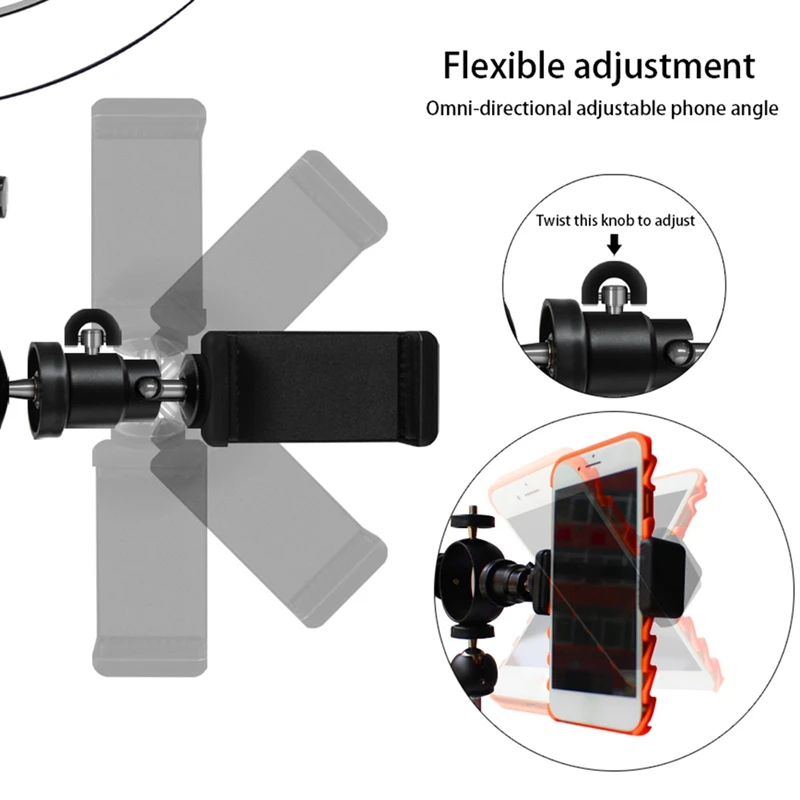 Flexible adjustment
Omni-directional adjustable phone angle

Twist this knob to adjust