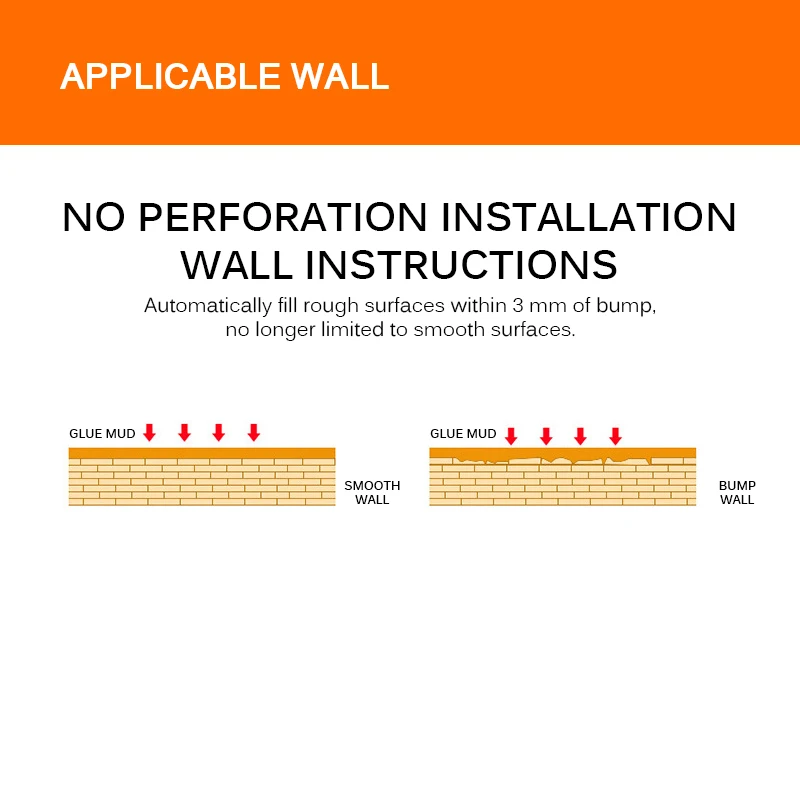 APPLICABLE WALL

NO PERFORATION INSTALLATION WALL INSTRUCTIONS

Automatically fill rough surfaces within 3 mm of bump, no longer limited to smooth surfaces.

GLUE MUD

SMOOTH WALL

GLUE MUD

BUMP WALL