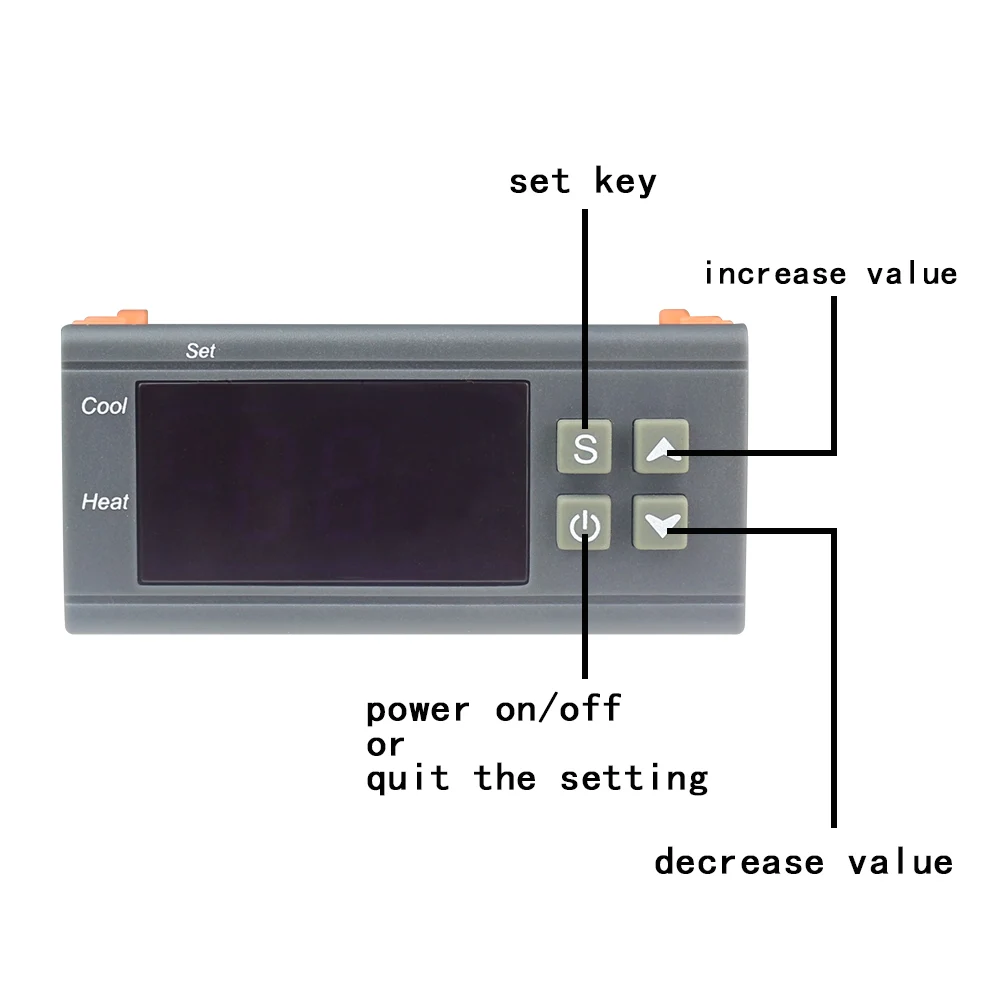 set key

increase value

Set

Cool

Heat

S

power on/off
or
quit the setting

decrease value