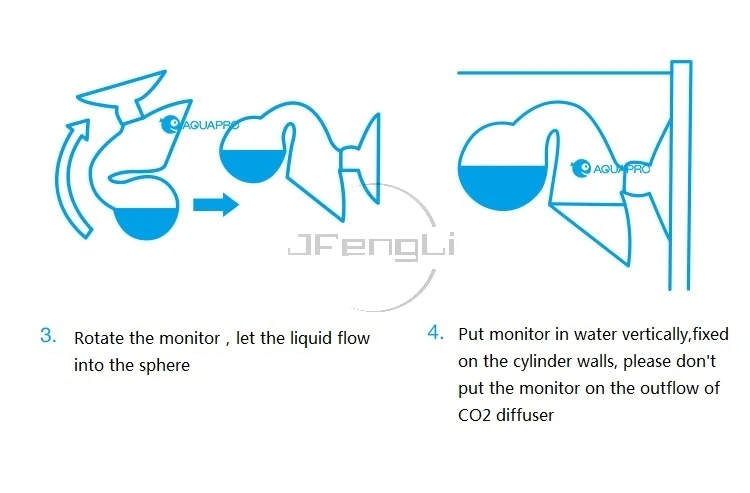 AQUAPRO

AQUAPRO

JFengLi

3. Rotate the monitor , let the liquid flow into the sphere

4. Put monitor in water vertically,fixed on the cylinder walls, please don't put the monitor on the outflow of CO2 diffuser