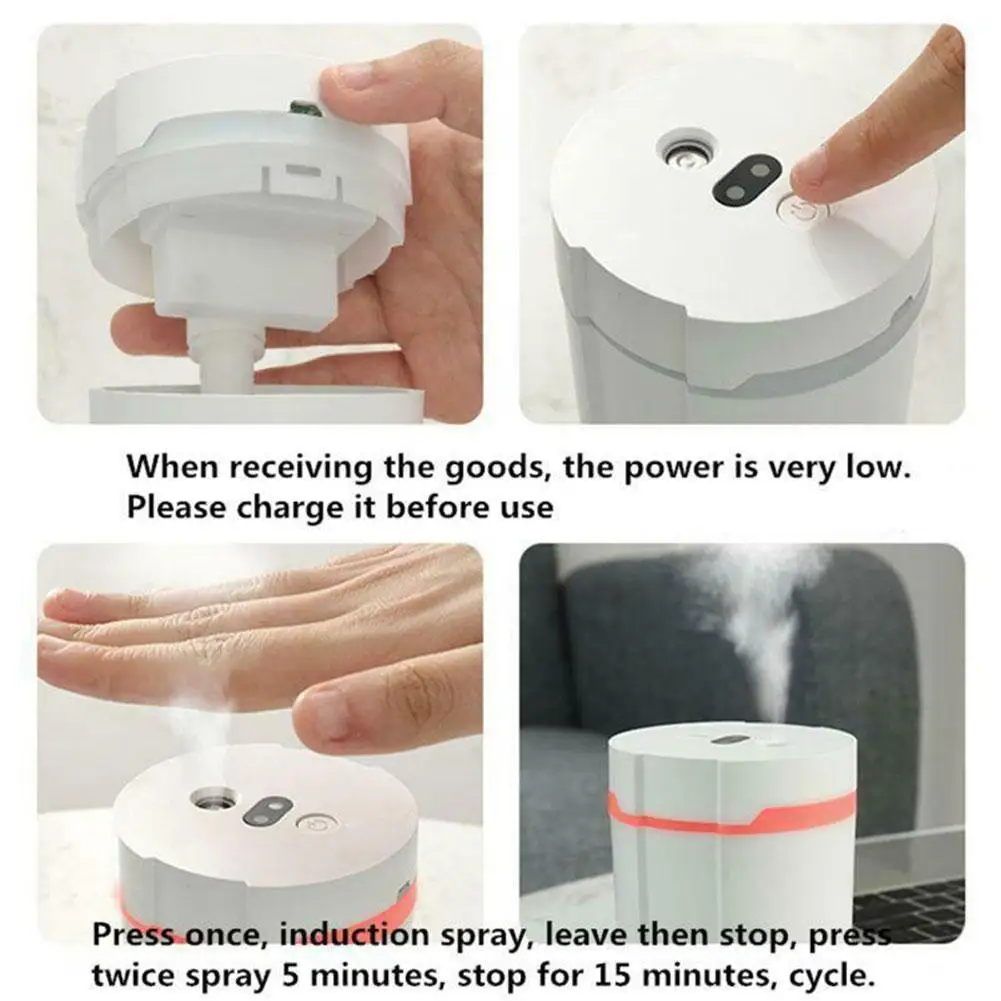 When receiving the goods, the power is very low. Please charge it before use

Press once, induction spray, leave then stop, press twice spray 5 minutes, stop for 15 minutes, cycle.