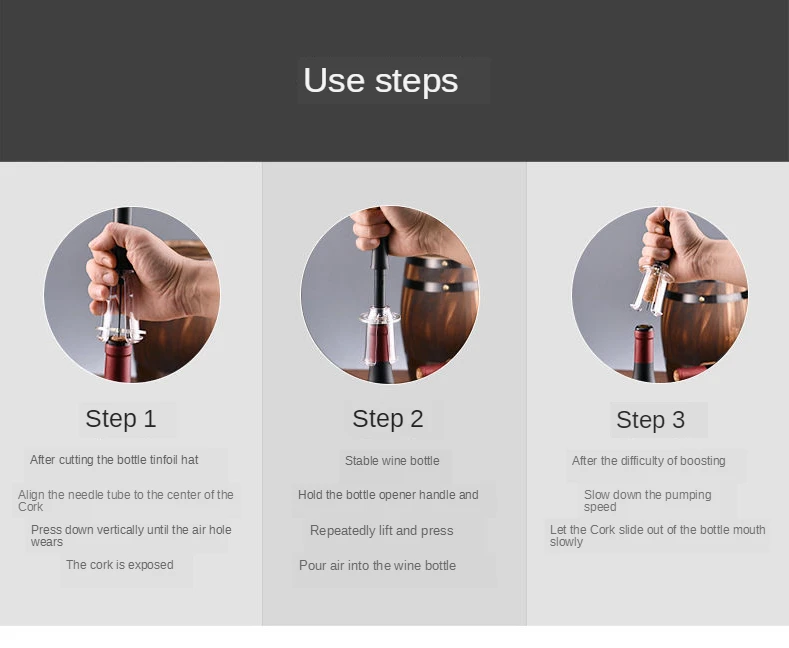 Use steps

Step 1

After cutting the bottle tinfoil hat

Align the needle tube to the center of the Cork

Press down vertically until the air hole wears

The cork is exposed

Step 2

Stable wine bottle

Hold the bottle opener handle and

Repeatedly lift and press

Pour air into the wine bottle

Step 3

After the difficulty of boosting

Slow down the pumping speed

Let the Cork slide out of the bottle mouth slowly