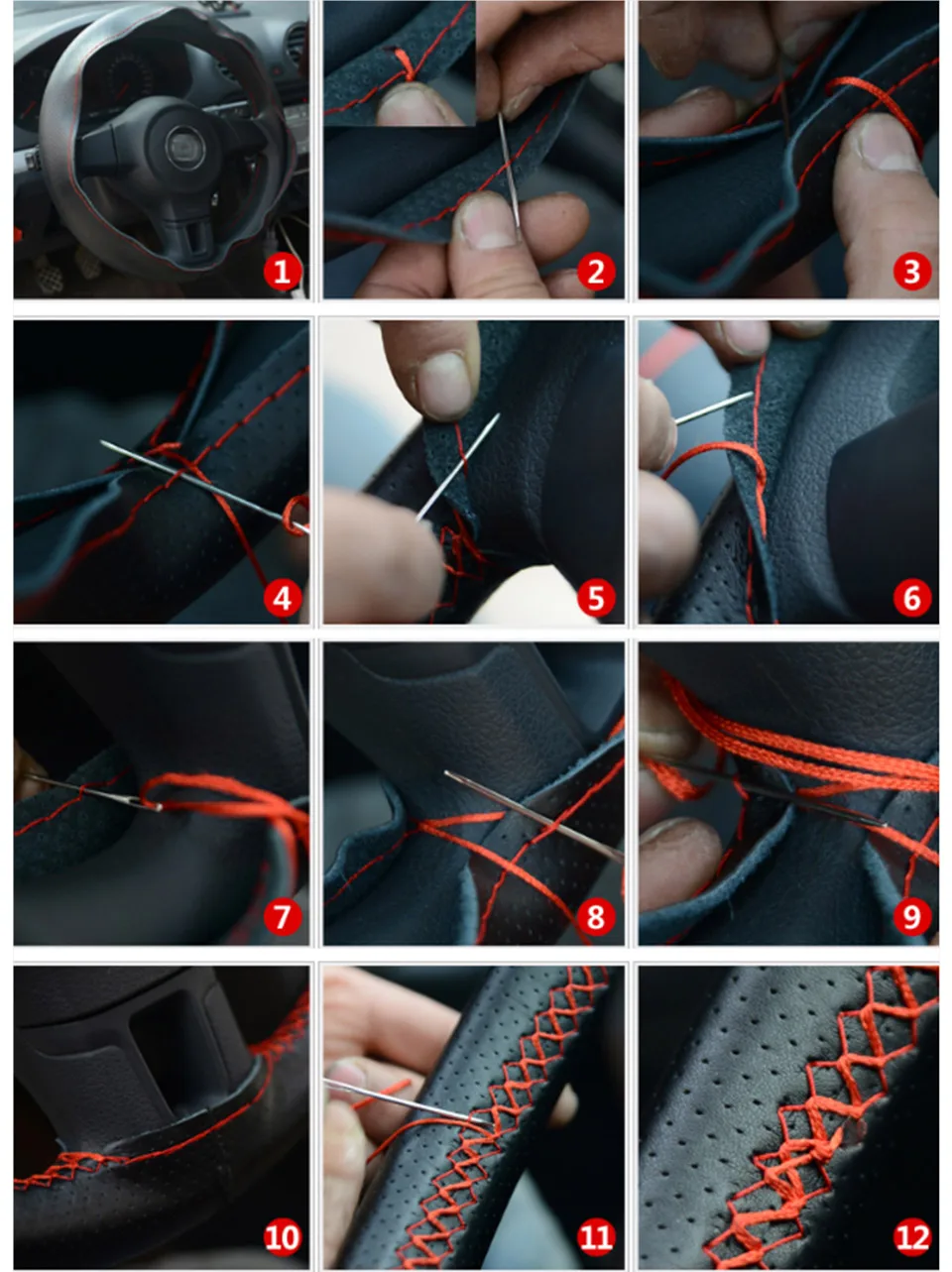 1
2
3
4
5
6
7
8
9
10
11
12