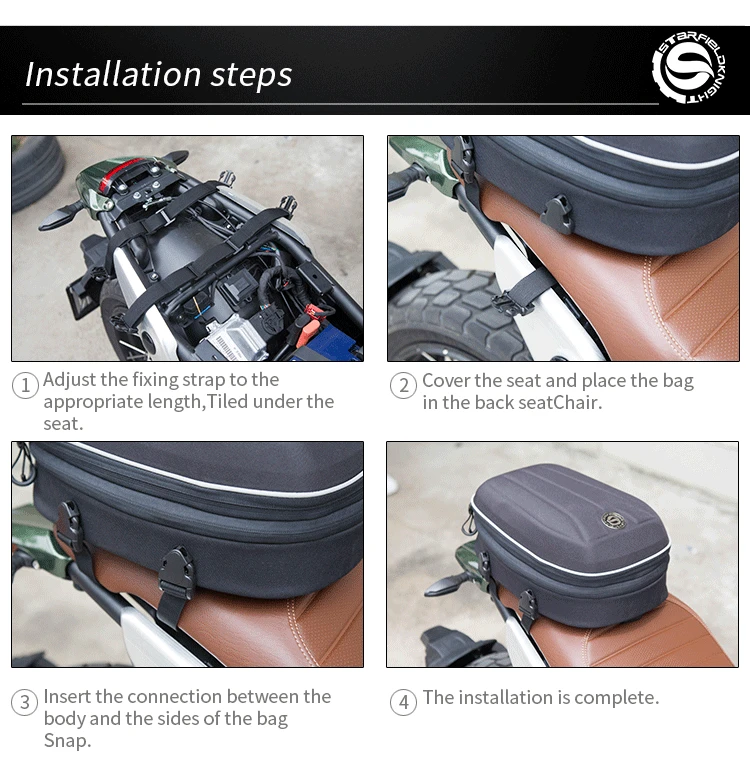 Installation steps

STARFIELDKNIGHT

① Adjust the fixing strap to the appropriate length,Tiled under the seat.

② Cover the seat and place the bag in the back seatChair.

③ Insert the connection between the body and the sides of the bag Snap.

④ The installation is complete.