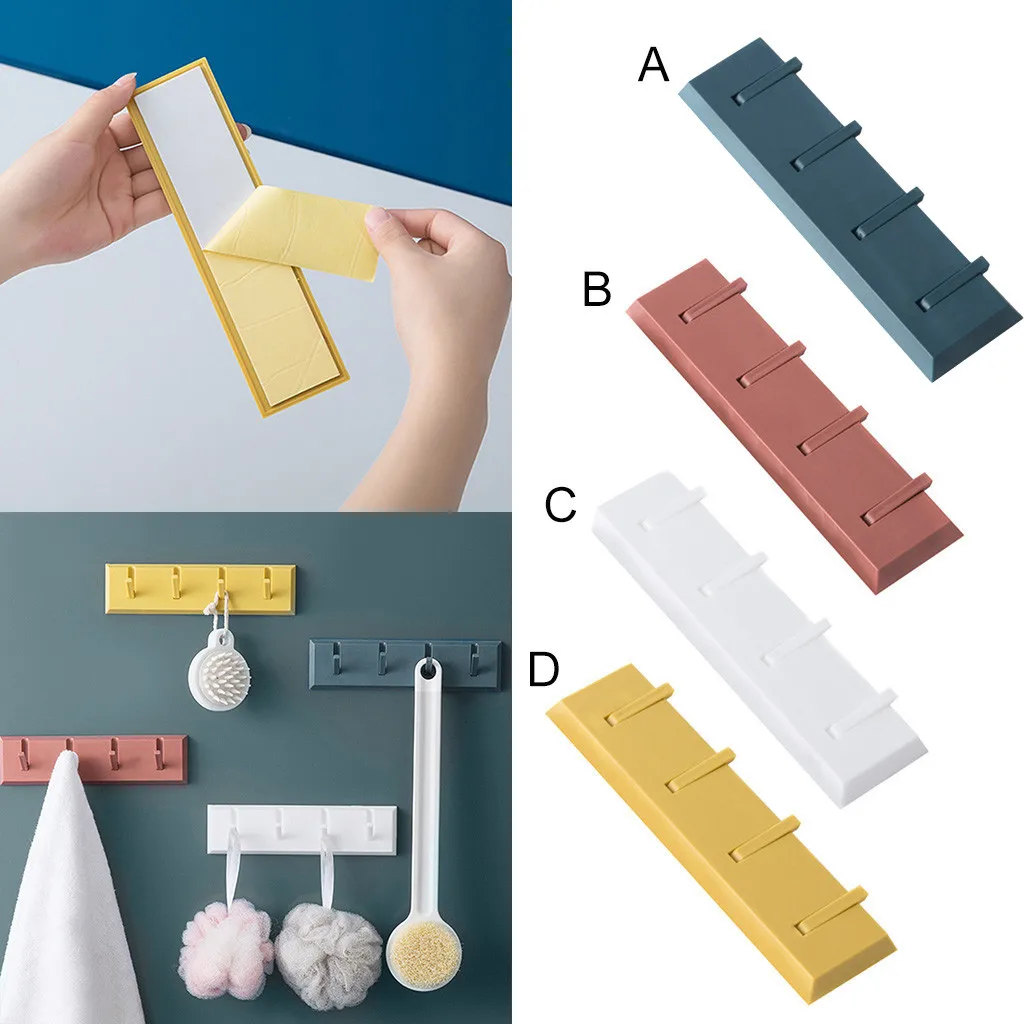 A
B
C
D