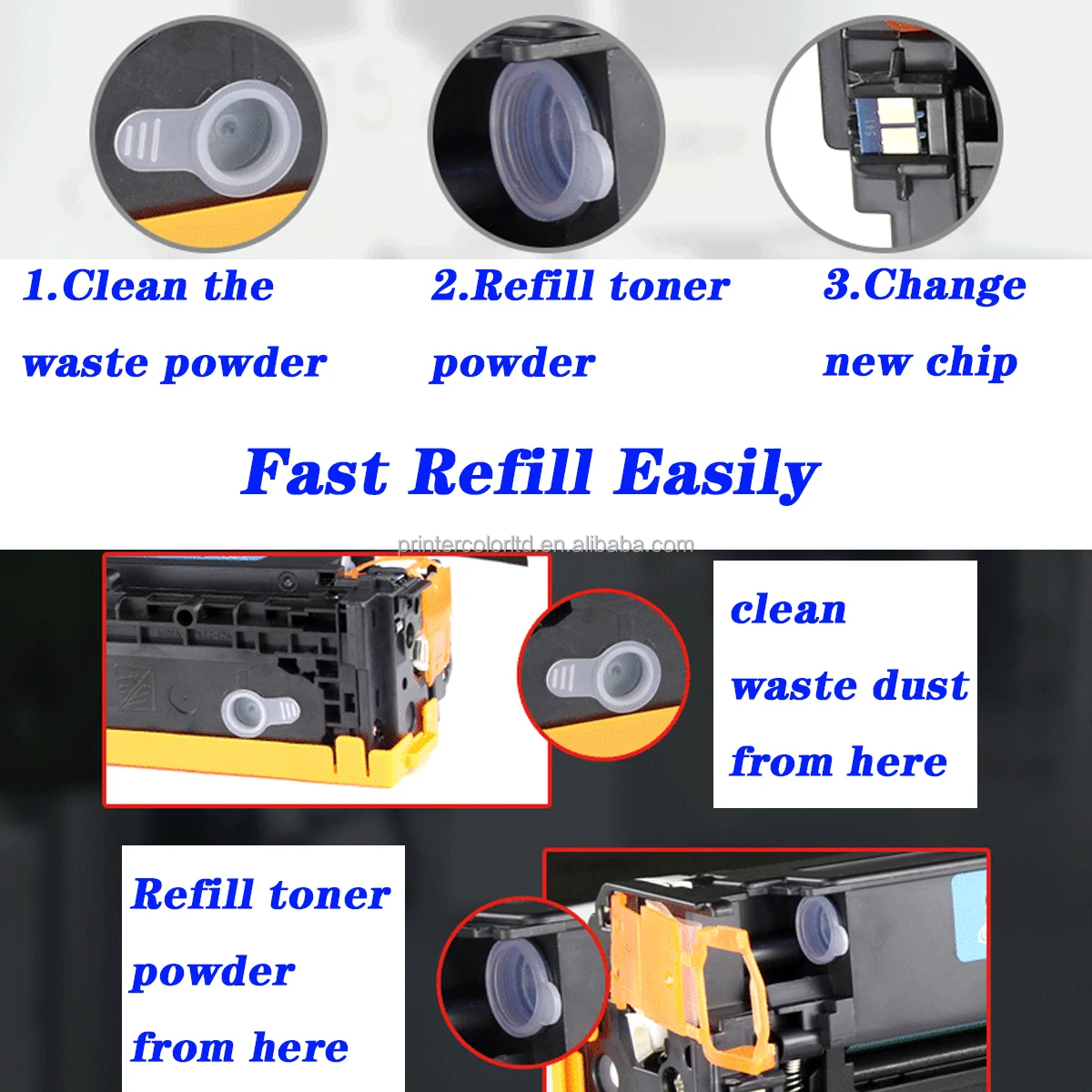 1.Clean the waste powder

2.Refill toner powder

3.Change new chip

Fast Refill Easily

printercolorltd.en.alibaba.com

clean waste dust from here

Refill toner powder from here