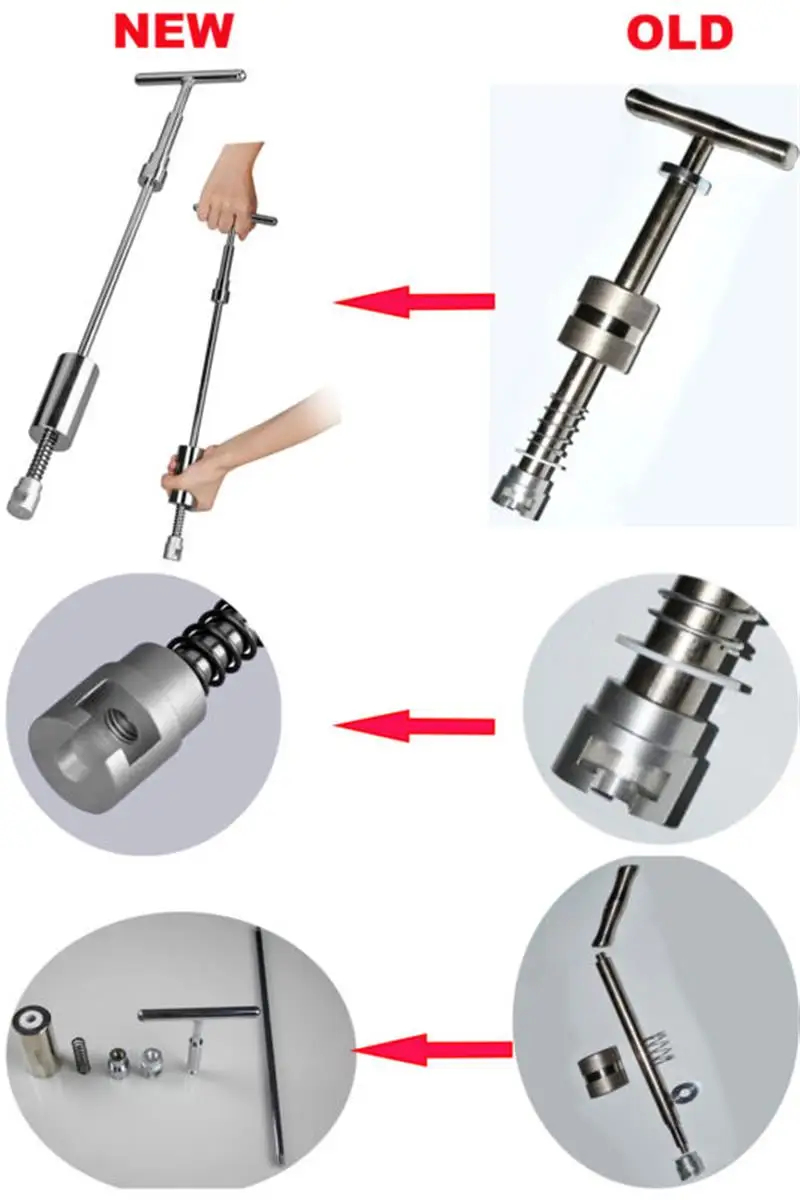 NEW

OLD