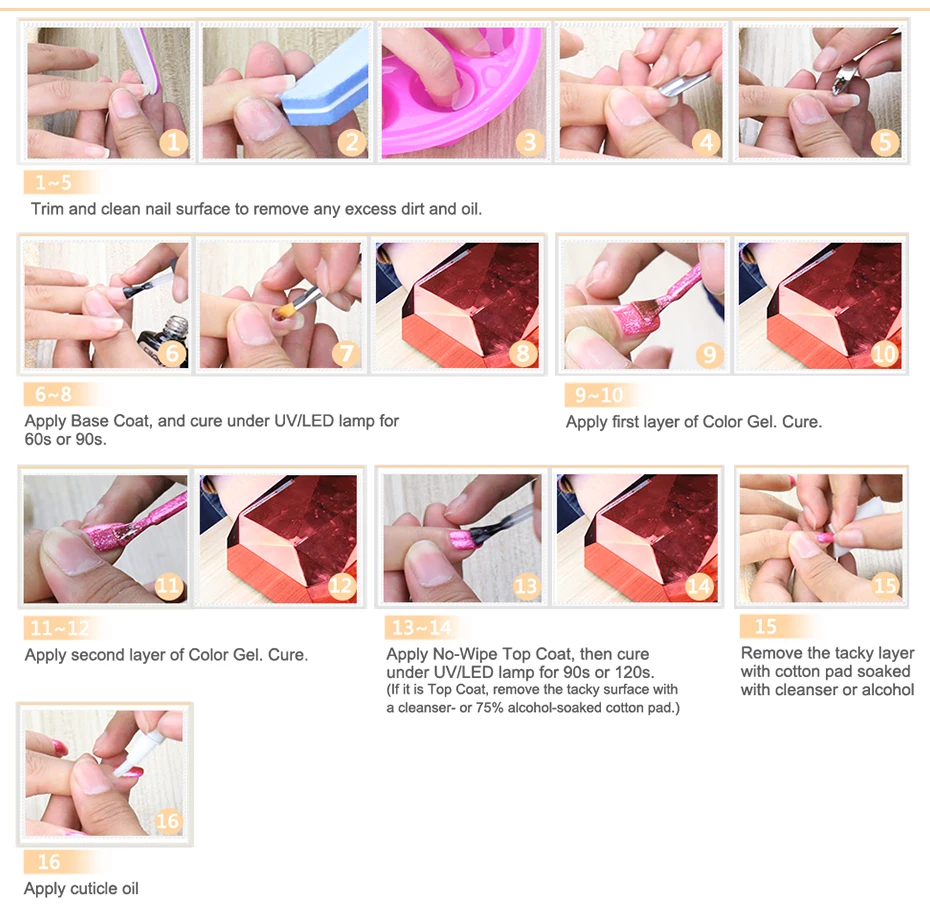 1 2 3 4 5

1~5

Trim and clean nail surface to remove any excess dirt and oil.

6 7 8

6~8

Apply Base Coat, and cure under UV/LED lamp for 60s or 90s.

9 10

9~10

Apply first layer of Color Gel. Cure.

11 12

11~12

Apply second layer of Color Gel. Cure.

13 14

13~14

Apply No-Wipe Top Coat, then cure under UV/LED lamp for 90s or 120s.
(If it is Top Coat, remove the tacky surface with a cleanser- or 75% alcohol-soaked cotton pad.)

15

15

Remove the tacky layer with cotton pad soaked with cleanser or alcohol

16

16

Apply cuticle oil