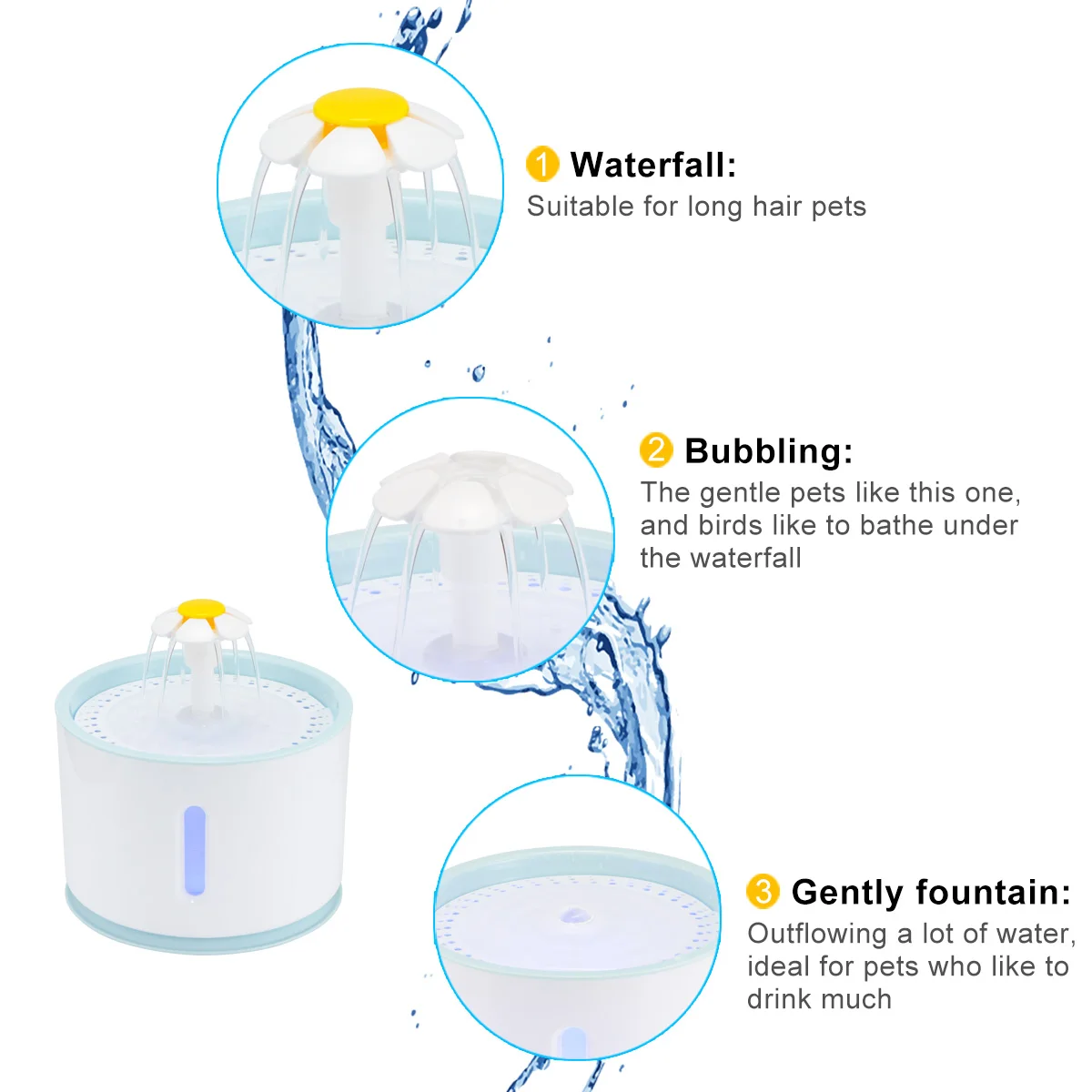 1 Waterfall:
Suitable for long hair pets

2 Bubbling:
The gentle pets like this one, and birds like to bathe under the waterfall

3 Gently fountain:
Outflowing a lot of water, ideal for pets who like to drink much