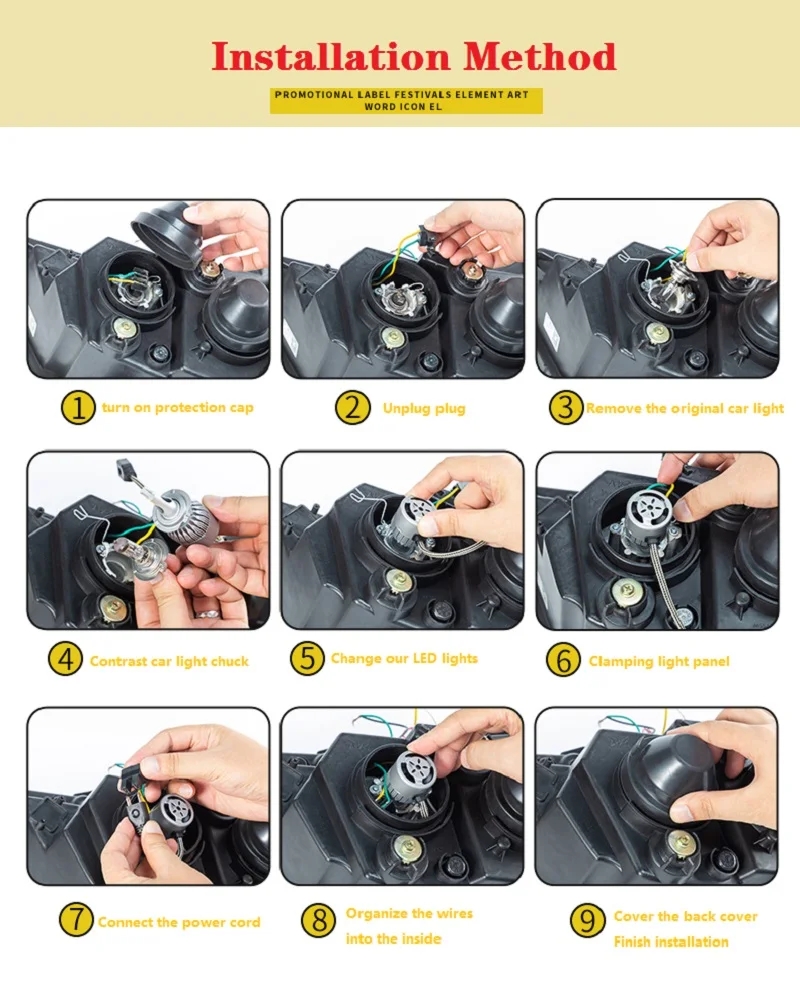 Installation Method

PROMOTIONAL LABEL FESTIVALS ELEMENT ART WORD ICON EL

1 turn on protection cap

2 Unplug plug

3 Remove the original car light

4 Contrast car light chuck

5 Change our LED lights

6 Clamping light panel

7 Connect the power cord

8 Organize the wires into the inside

9 Cover the back cover Finish installation