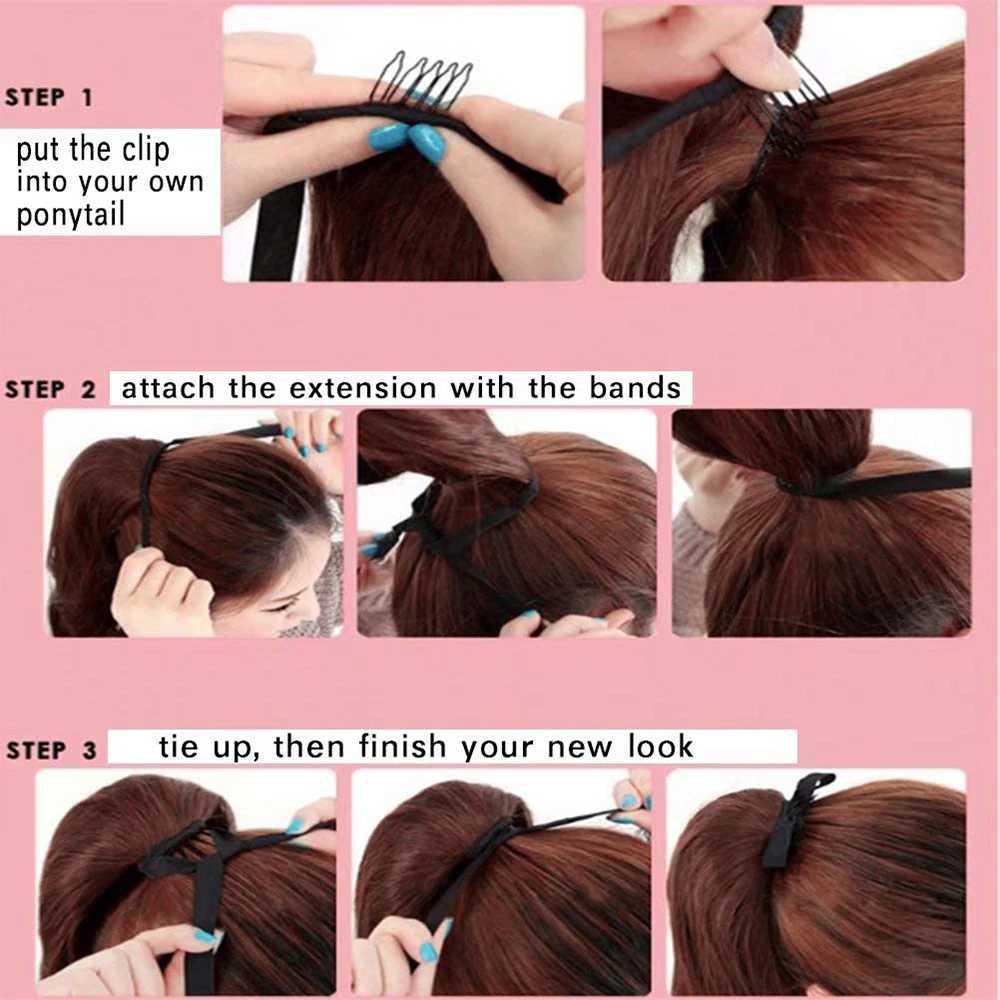 STEP 1

put the clip into your own ponytail

STEP 2 attach the extension with the bands

STEP 3 tie up, then finish your new look