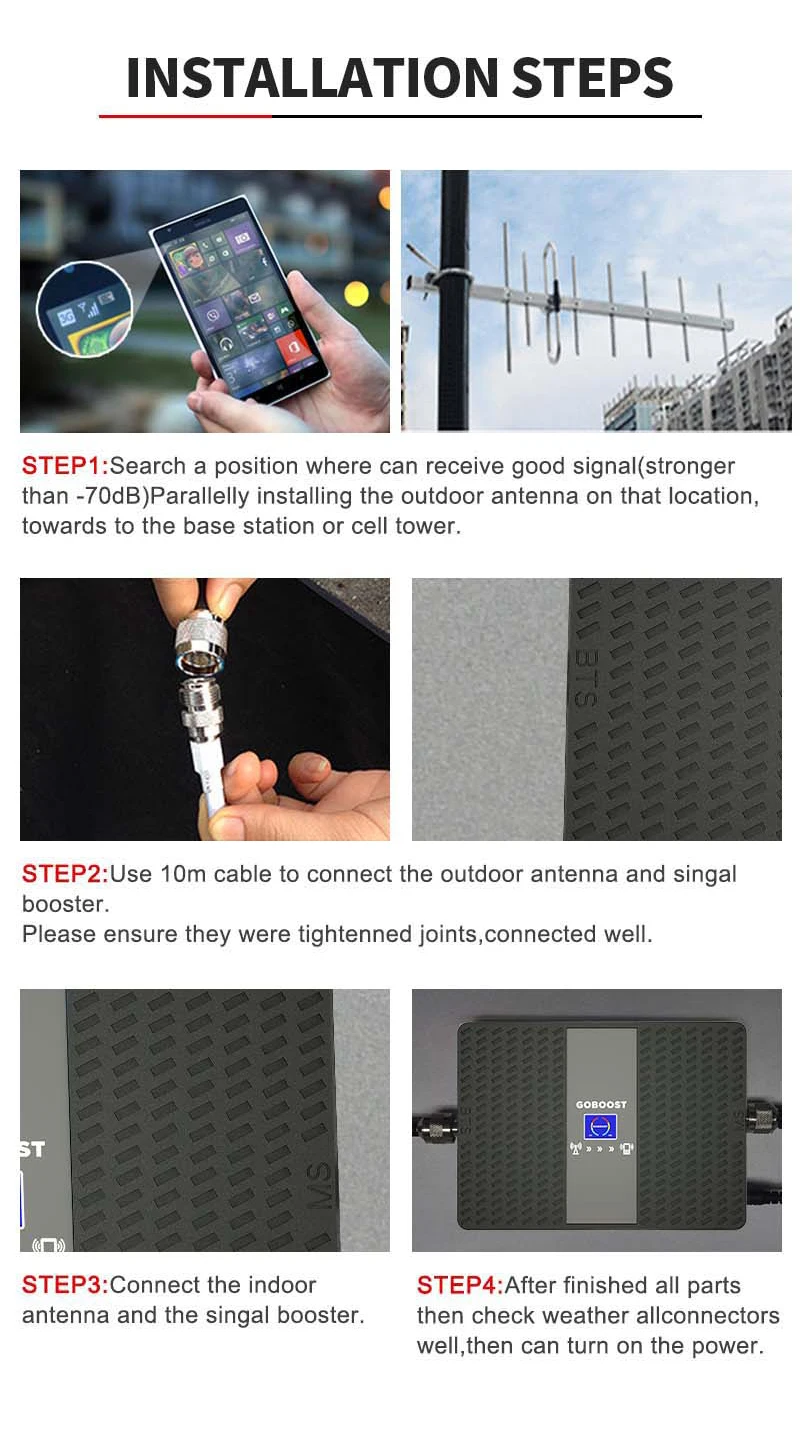 INSTALLATION STEPS

STEP1:Search a position where can receive good signal(stronger than -70dB)Parallelly installing the outdoor antenna on that location, towards to the base station or cell tower.

BTS

STEP2:Use 10m cable to connect the outdoor antenna and singal booster.
Please ensure they were tightenned joints,connected well.

ST

MS

GOBOOST

STEP3:Connect the indoor antenna and the singal booster.

STEP4:After finished all parts then check weather allconnectors well,then can turn on the power.